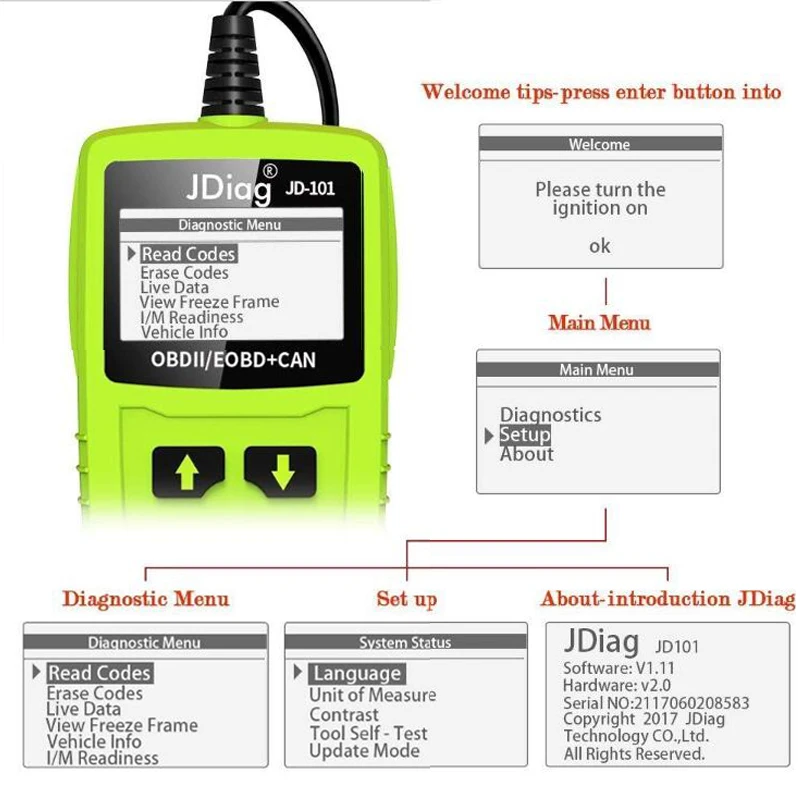 JDiag® JD-101

Diagnostic Menu

Read Codes
Erase Codes
Live Data
View Freeze Frame
I/M Readiness
Vehicle Info

OBDII/EOBD+CAN

Welcome tips-press enter button into

Welcome

Please turn the ignition on

ok

Main Menu

Main Menu

Diagnostics
Setup
About

Diagnostic Menu

Diagnostic Menu

Read Codes
Erase Codes
Live Data
View Freeze Frame
Vehicle Info
I/M Readiness

Set up

System Status

Language
Unit of Measure
Contrast
Tool Self - Test
Update Mode

About-introduction JDiag

JDiag JD101
Software: V1.11
Hardware: v2.0
Serial NO:2117060208583
Copyright 2017 JDiag Technology CO.,Ltd.
All Rights Reserved.