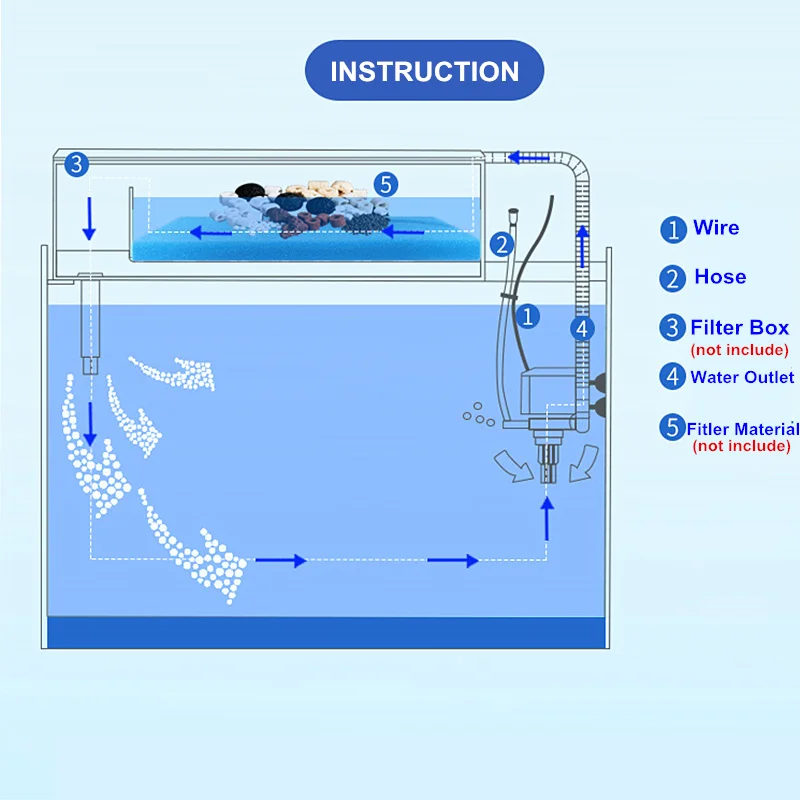 INSTRUCTION

3
5
2
1
4

1 Wire
2 Hose
3 Filter Box
(not include)
4 Water Outlet
5 Fitler Material
(not include)