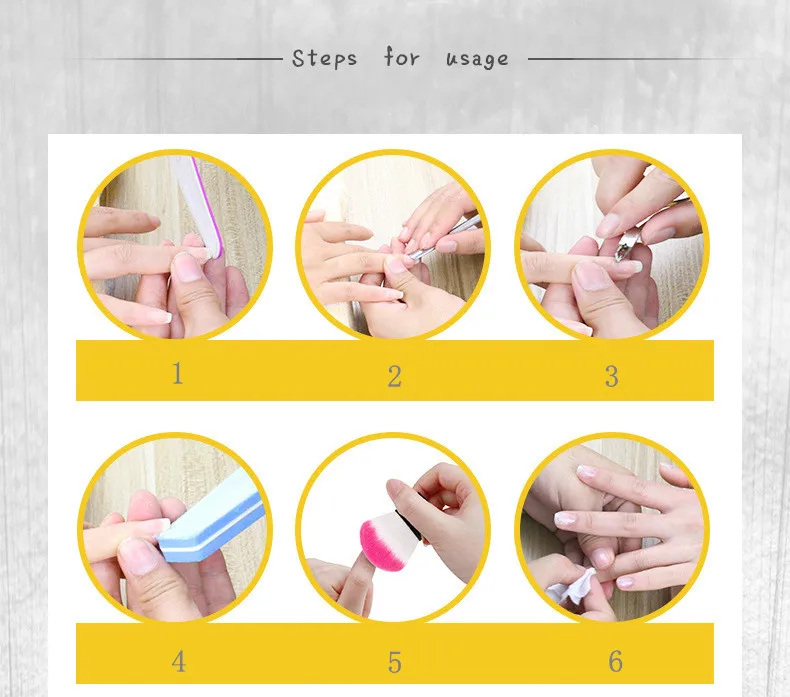 Steps for usage

1

2

3

4

5

6