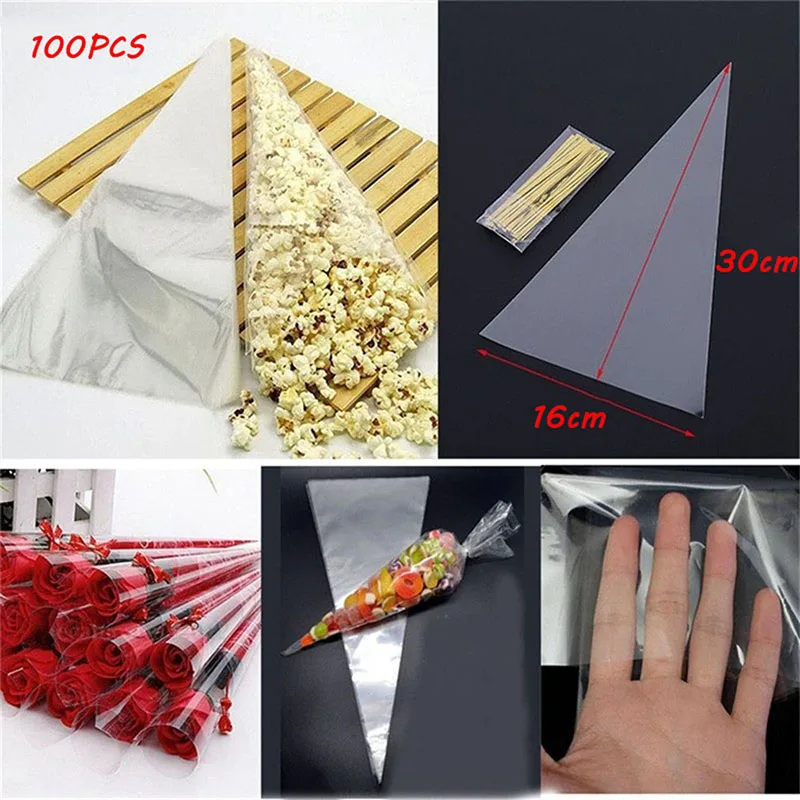 100PCS

30cm

16cm