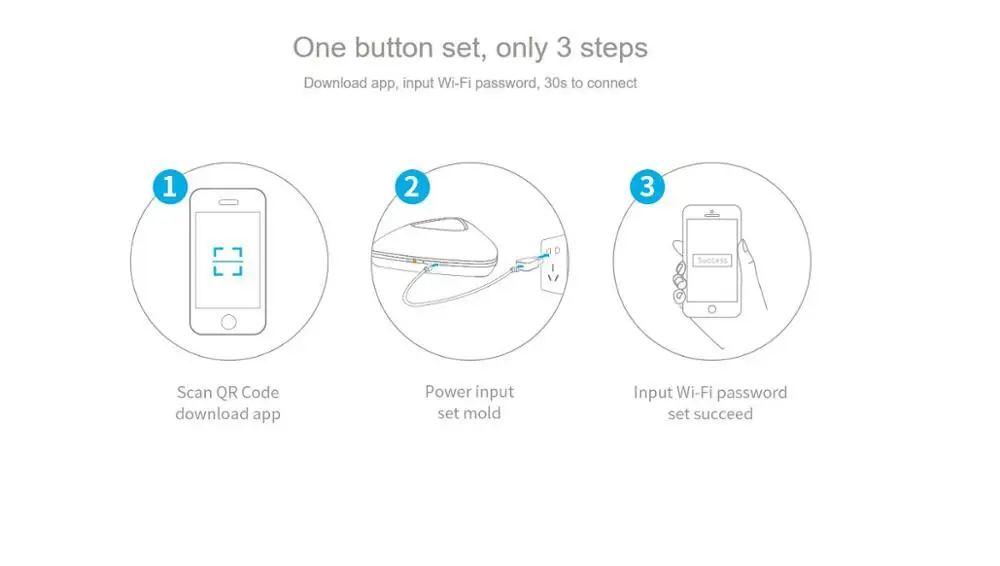 One button set, only 3 steps

Download app, input Wi-Fi password, 30s to connect

1

Scan QR Code
download app

2

Power input
set mold

3

Success

Input Wi-Fi password
set succeed