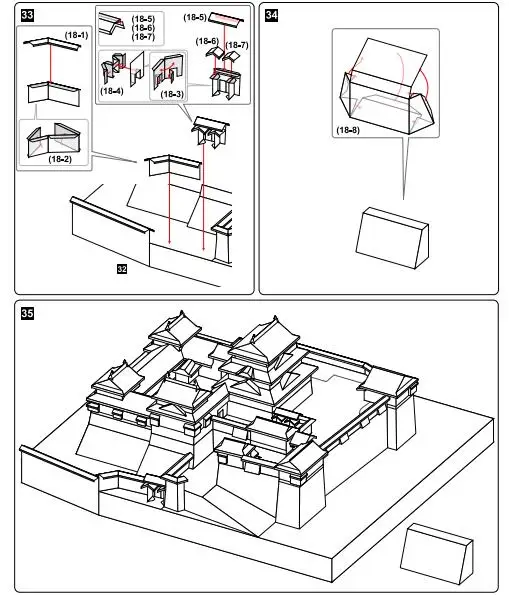 33

(18-1)

(18-2)

(18-5)
(18-6)
(18-7)

(18-4)

(18-3)

(18-5)

(18-6)

(18-7)

32

34

(18-8)

35