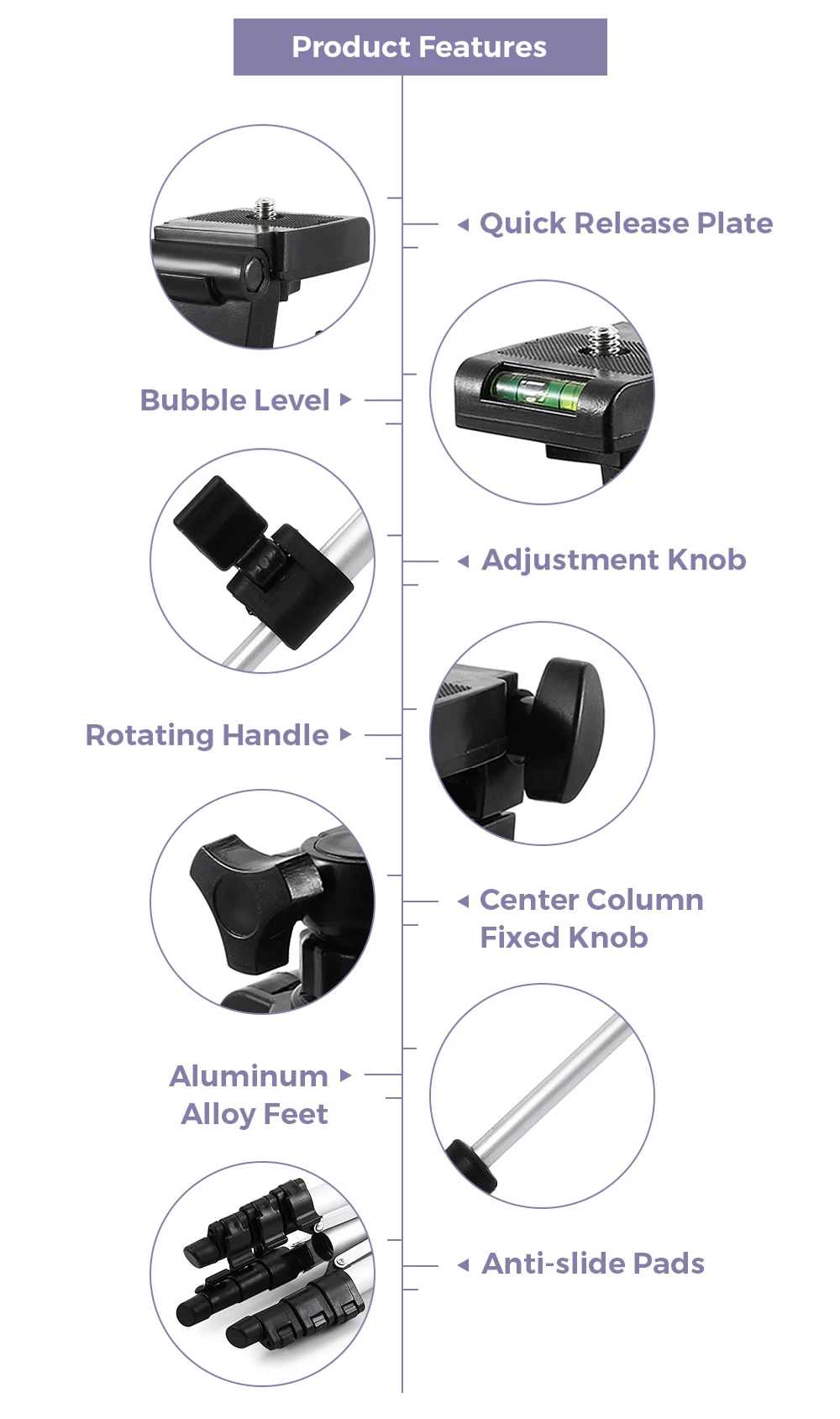 Product Features

Quick Release Plate

Bubble Level

Adjustment Knob

Rotating Handle

Center Column Fixed Knob

Aluminum Alloy Feet

Anti-slide Pads