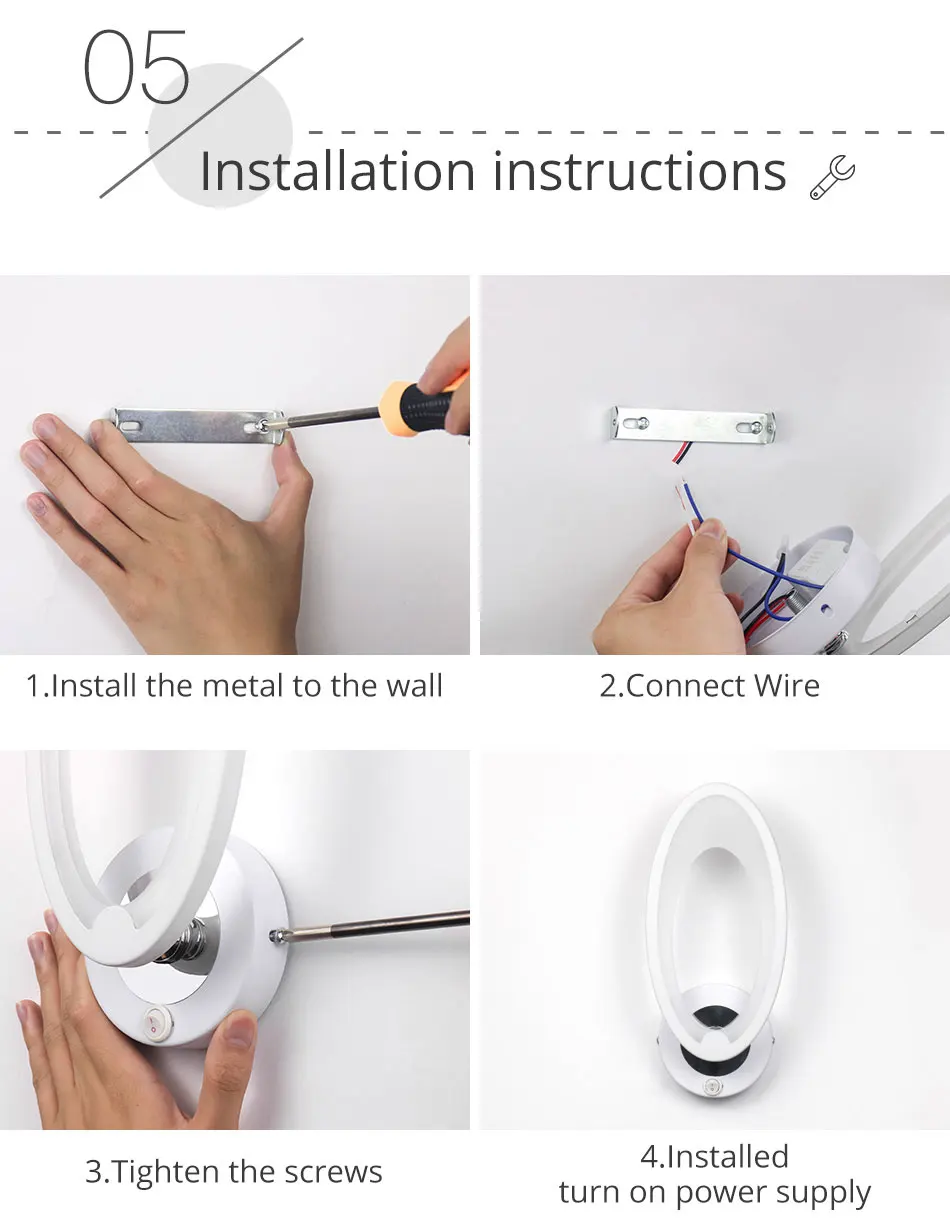 05

Installation instructions

1.Install the metal to the wall

2.Connect Wire

3.Tighten the screws

4.Installed
turn on power supply