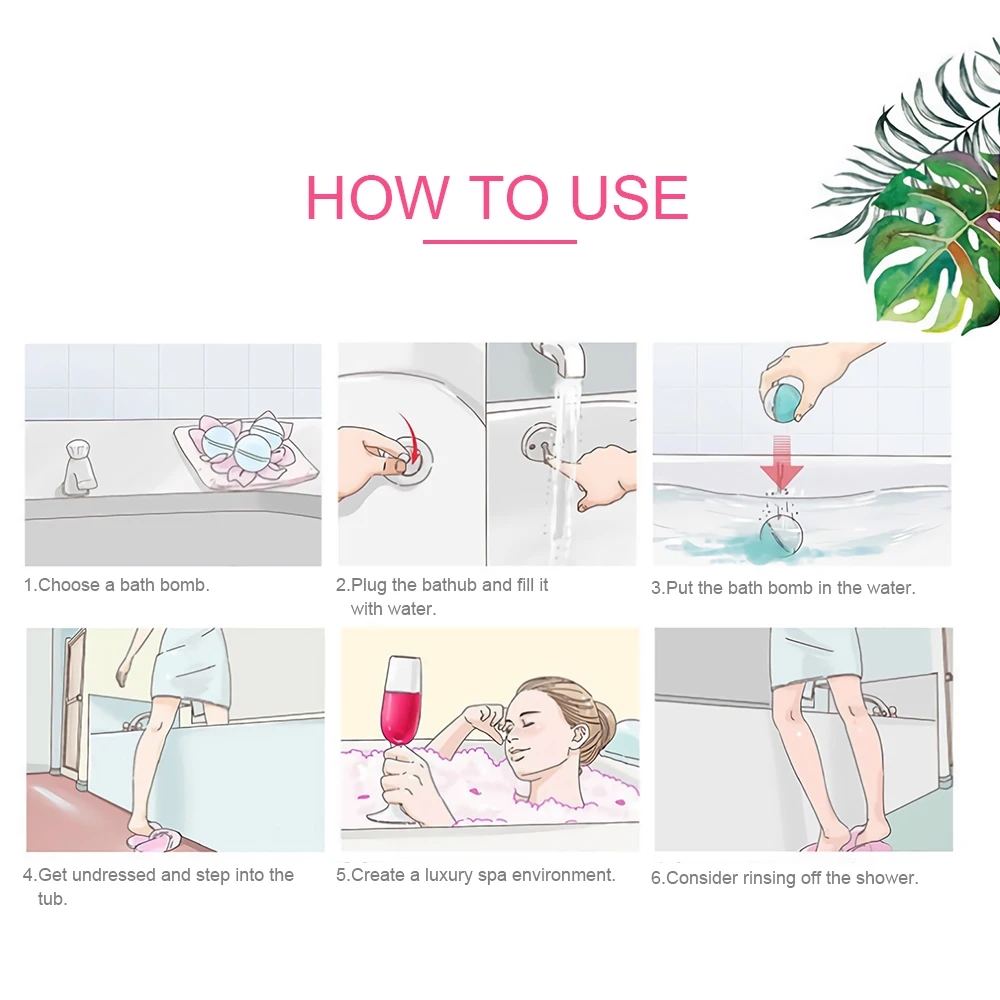 HOW TO USE

1.Choose a bath bomb.

2.Plug the bathub and fill it with water.

3.Put the bath bomb in the water.

4.Get undressed and step into the tub.

5.Create a luxury spa environment.

6.Consider rinsing off the shower.