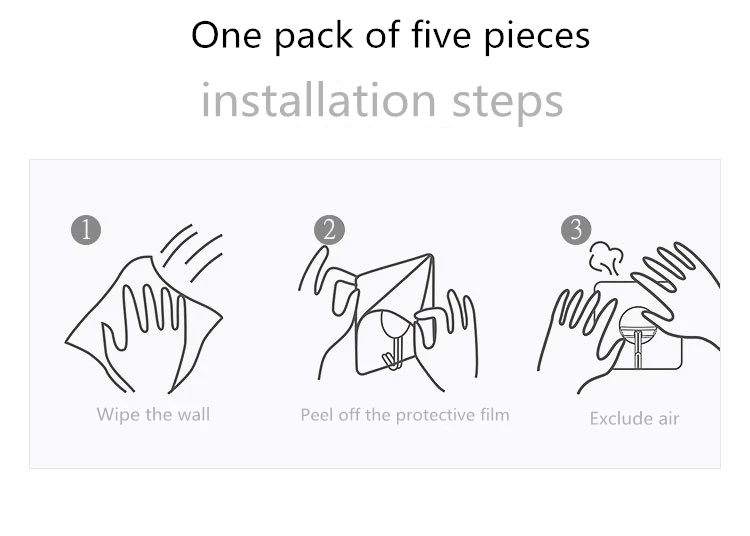 One pack of five pieces

installation steps

1

Wipe the wall

2

Peel off the protective film

3

Exclude air