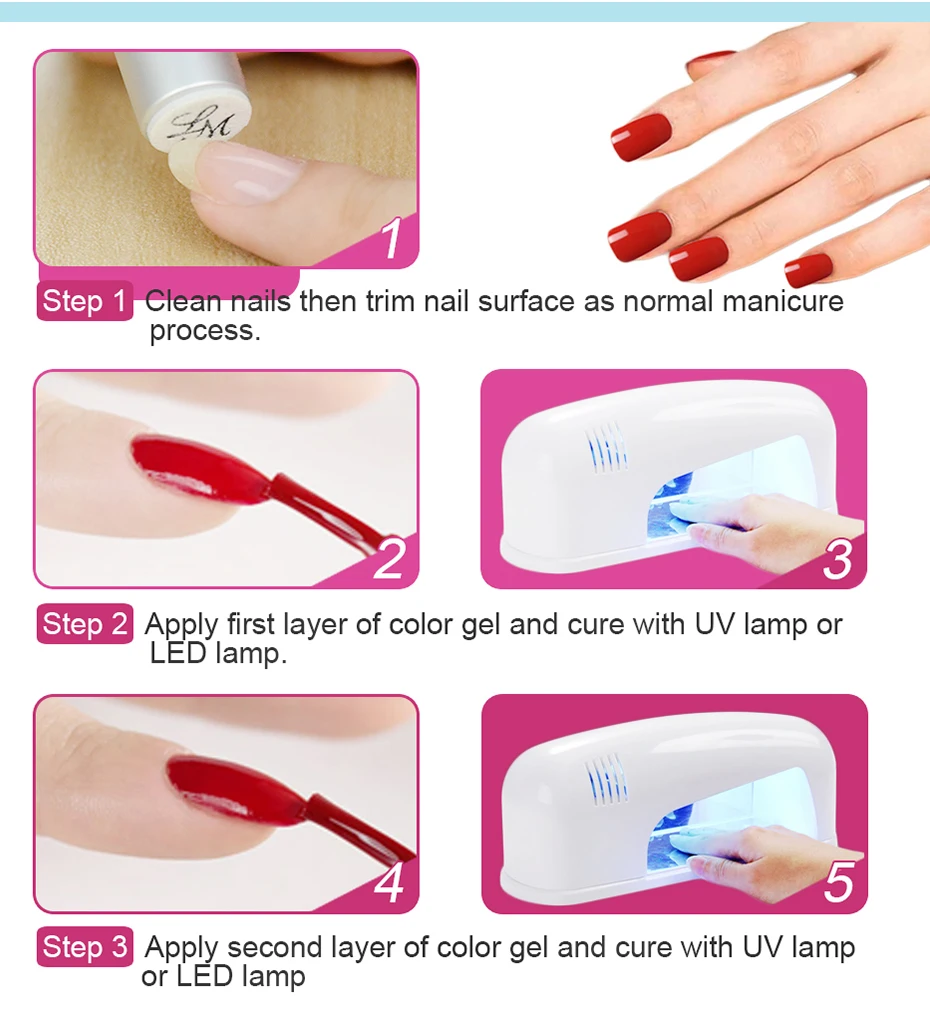 LM

1

Step 1 Clean nails then trim nail surface as normal manicure process.

2

3

Step 2 Apply first layer of color gel and cure with UV lamp or LED lamp.

4

5

Step 3 Apply second layer of color gel and cure with UV lamp or LED lamp