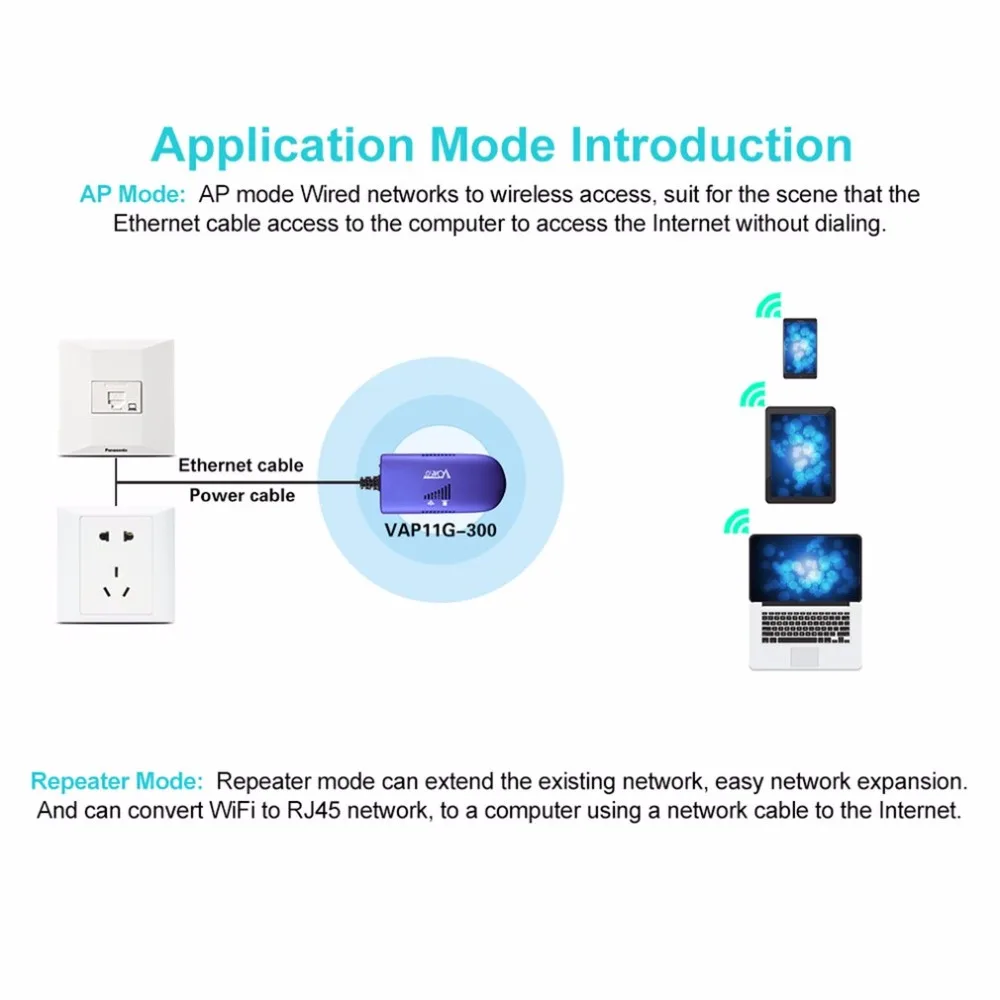 Application Mode Introduction

AP Mode: AP mode Wired networks to wireless access, suit for the scene that the Ethernet cable access to the computer to access the Internet without dialing.

Panasonic

Ethernet cable

Power cable

VONETS

VAP11G-300

Repeater Mode: Repeater mode can extend the existing network, easy network expansion. And can convert WiFi to RJ45 network, to a computer using a network cable to the Internet.