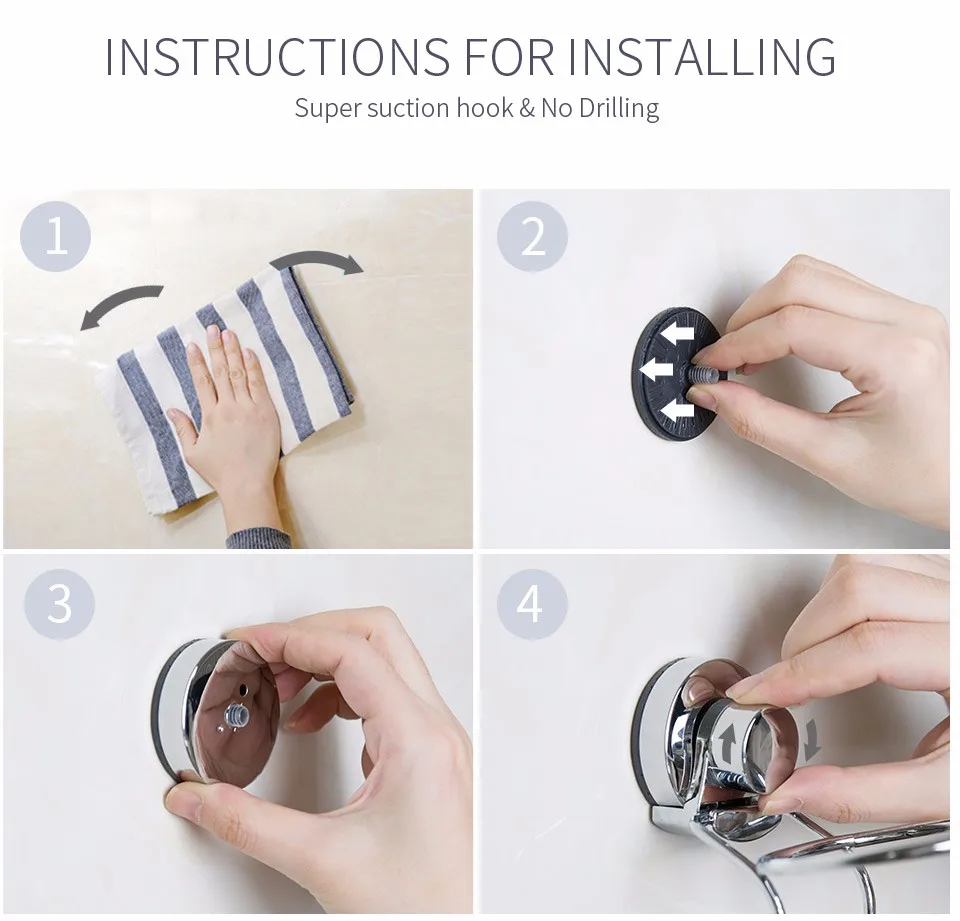 INSTRUCTIONS FOR INSTALLING
Super suction hook & No Drilling

1

2

3

4