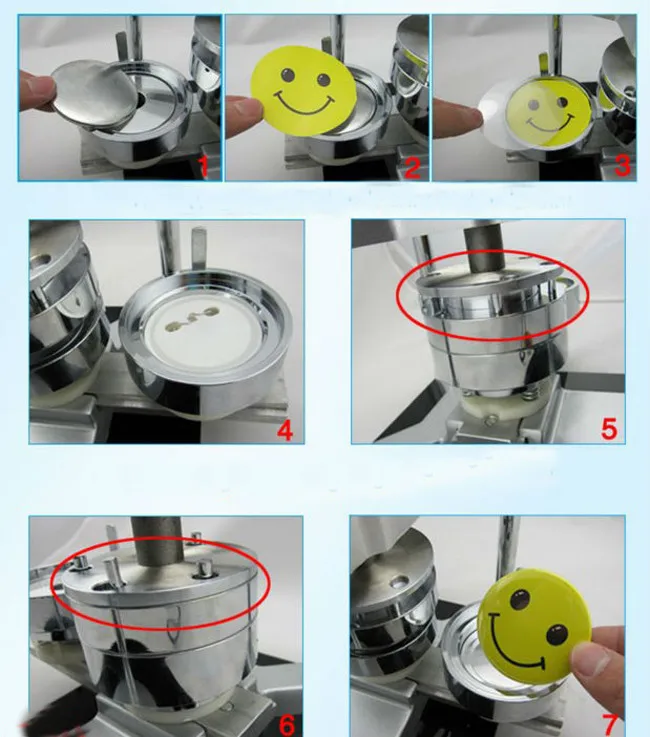 1
2
3
4
5
6
7