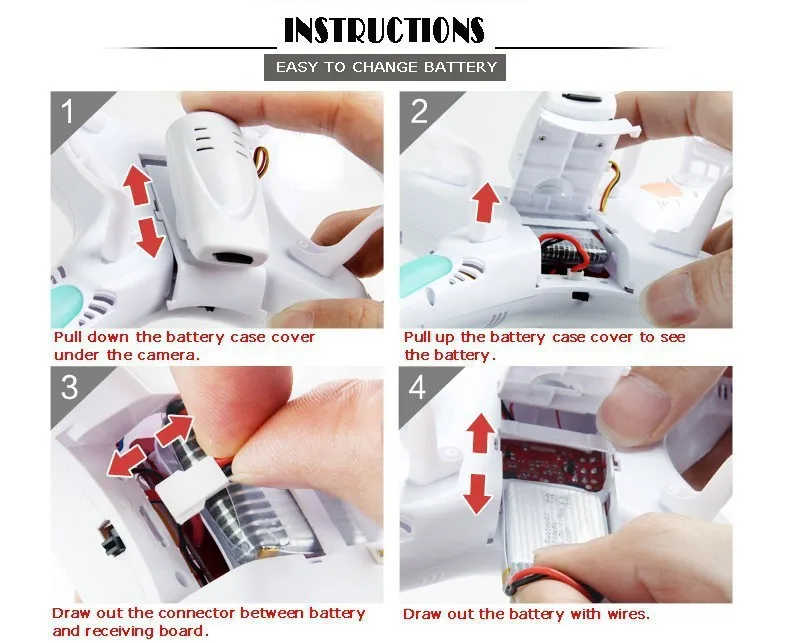 INSTRUCTIONS

EASY TO CHANGE BATTERY

1

Pull down the battery case cover under the camera.

2

Pull up the battery case cover to see the battery.

3

Draw out the connector between battery and receiving board.

4

Draw out the battery with wires.