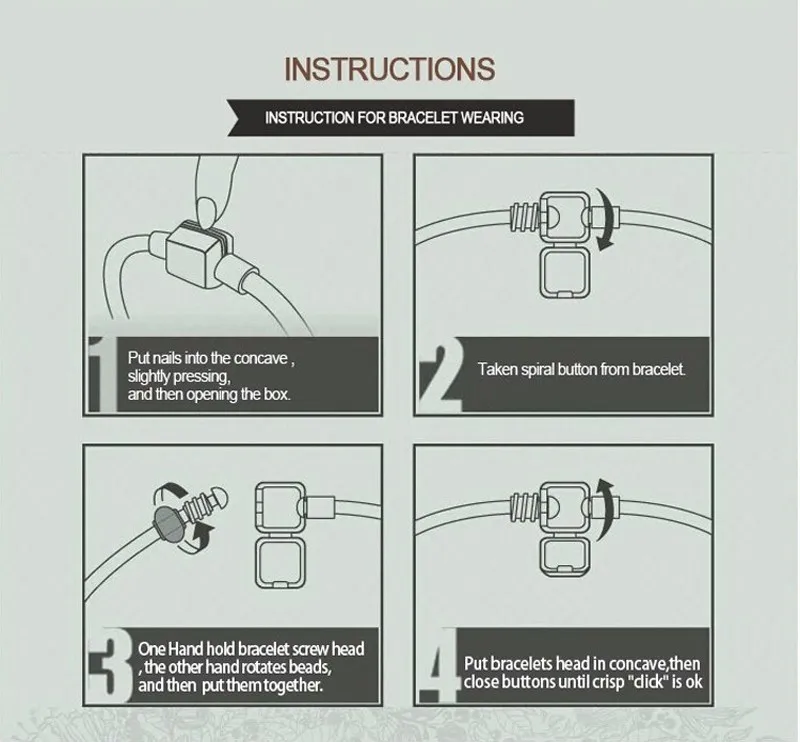 INSTRUCTIONS

INSTRUCTION FOR BRACELET WEARING

1

Put nails into the concave , slightly pressing, and then opening the box.

2

Taken spiral button from bracelet.

3

One Hand hold bracelet screw head , the other hand rotates beads, and then put them together.

4

Put bracelets head in concave,then close buttons until crisp "click" is ok