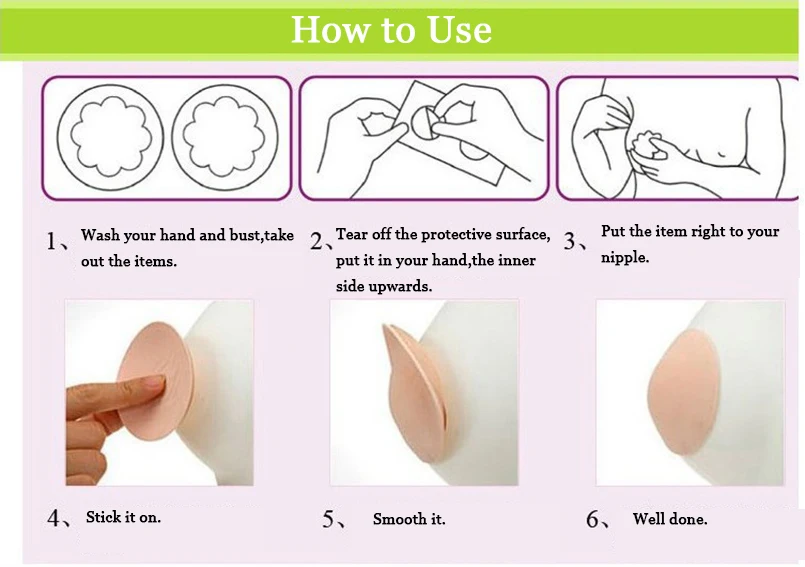 How to Use

1、Wash your hand and bust,take out the items.

2、Tear off the protective surface, put it in your hand,the inner side upwards.

3、Put the item right to your nipple.

4、Stick it on.

5、Smooth it.

6、Well done.