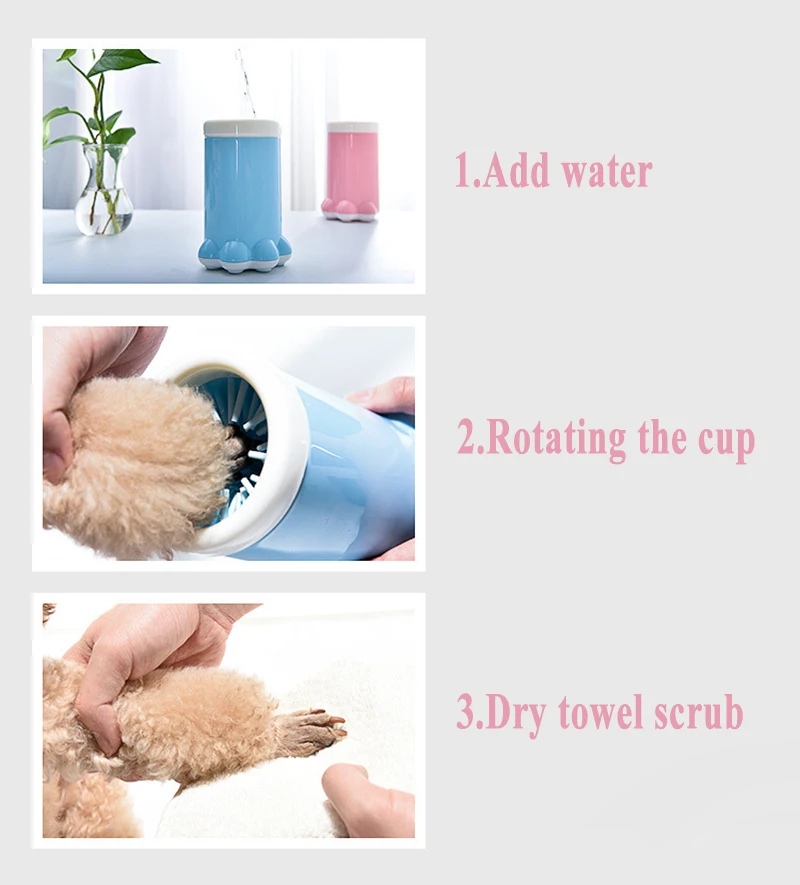 1.Add water

2.Rotating the cup

3.Dry towel scrub