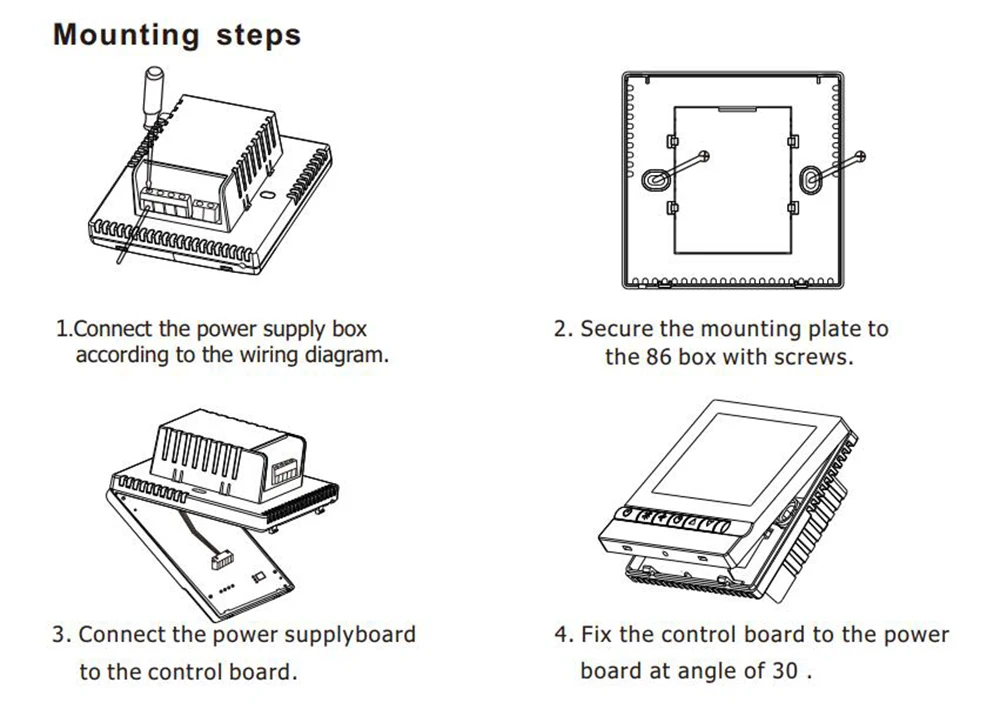 Mounting steps

1.Connect the power supply box according to the wiring diagram.

2. Secure the mounting plate to the 86 box with screws.

3. Connect the power supplyboard to the control board.

4. Fix the control board to the power board at angle of 30 .