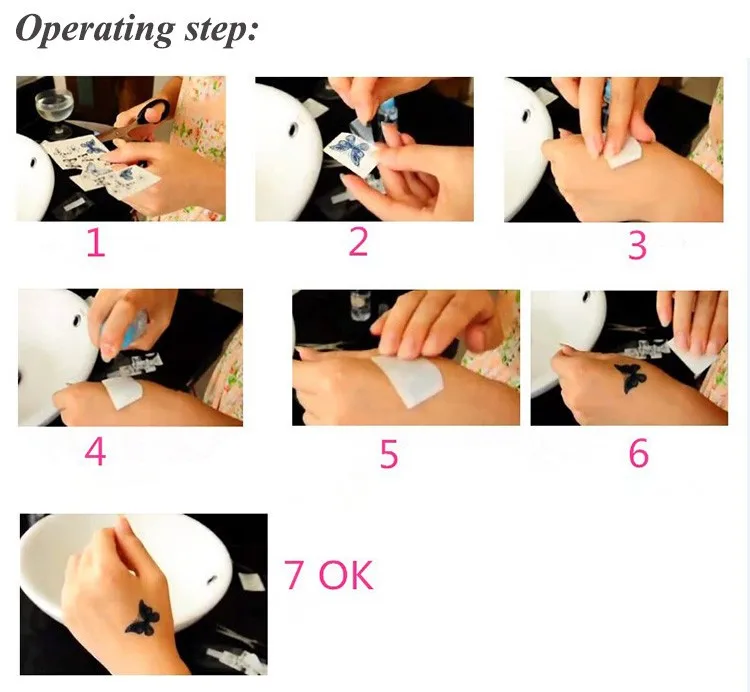 Operating step:

1

2

3

4

5

6

7 OK