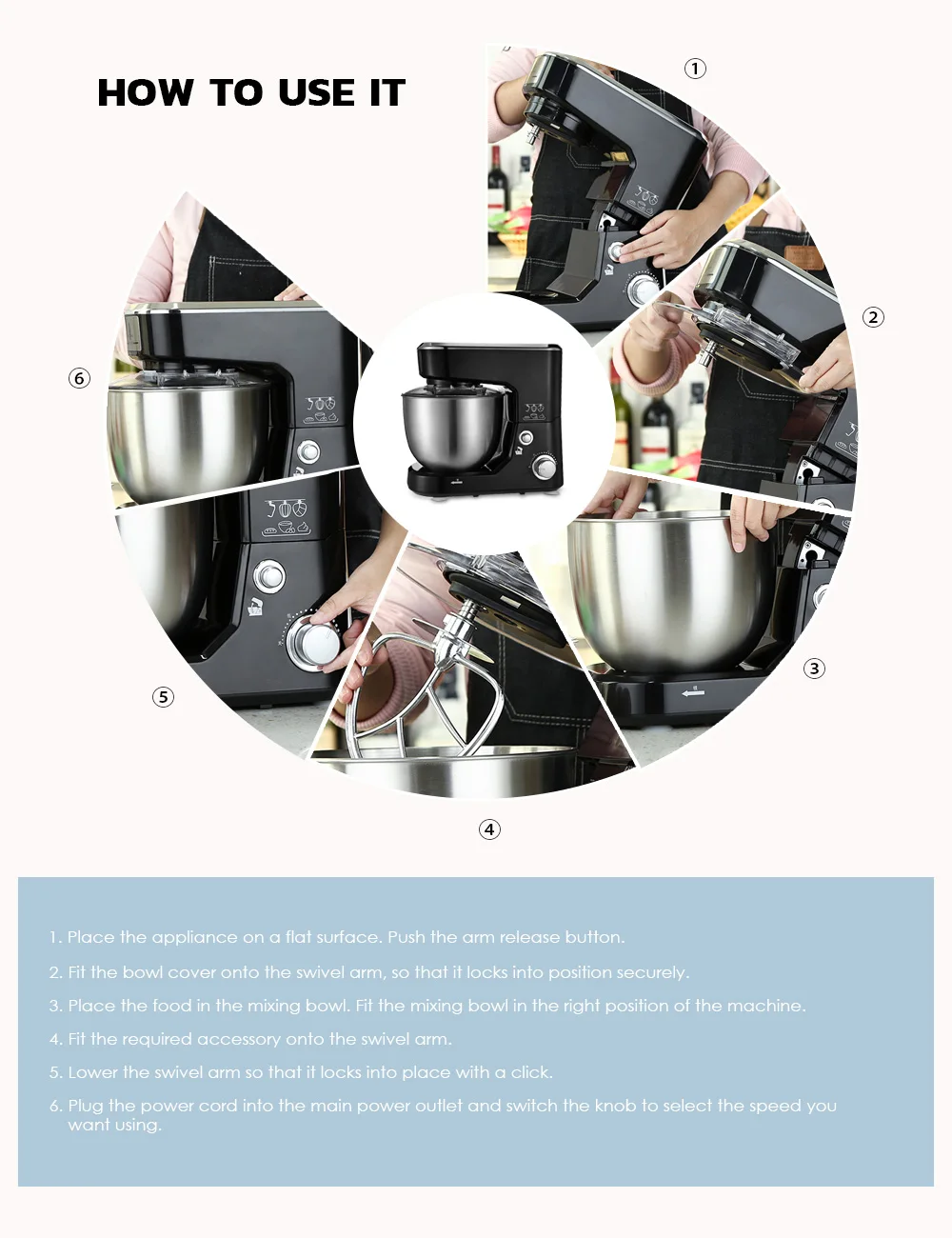 HOW TO USE IT

①

②

③

④

⑤

⑥

1. Place the appliance on a flat surface. Push the arm release button.

2. Fit the bowl cover onto the swivel arm, so that it locks into position securely.

3. Place the food in the mixing bowl. Fit the mixing bowl in the right position of the machine.

4. Fit the required accessory onto the swivel arm.

5. Lower the swivel arm so that it locks into place with a click.

6. Plug the power cord into the main power outlet and switch the knob to select the speed you want using.