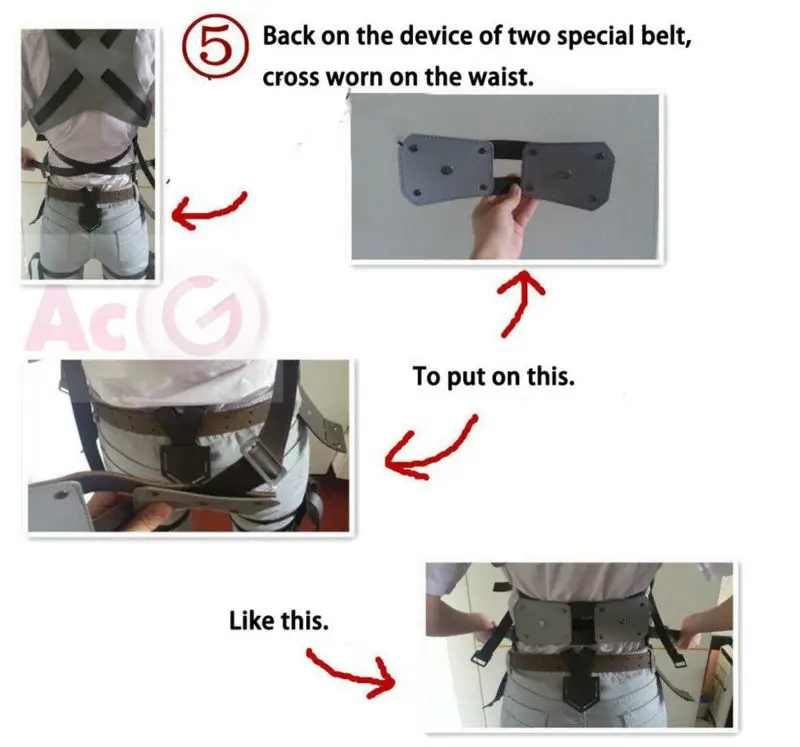 ⑤ Back on the device of two special belt, cross worn on the waist.

AcG

To put on this.

Like this.