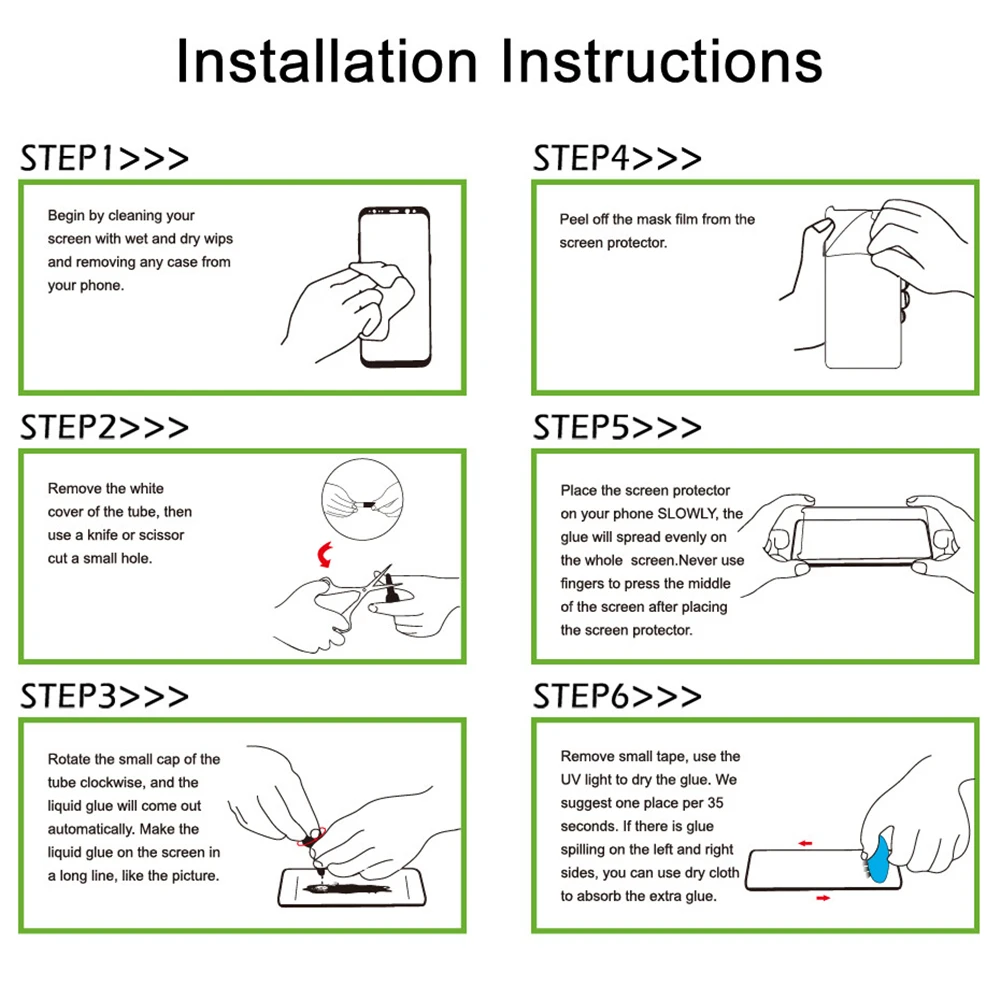 Installation Instructions

STEP1>>>

Begin by cleaning your screen with wet and dry wips and removing any case from your phone.

STEP2>>>

Remove the white cover of the tube, then use a knife or scissor cut a small hole.

STEP3>>>

Rotate the small cap of the tube clockwise, and the liquid glue will come out automatically. Make the liquid glue on the screen in a long line, like the picture.

STEP4>>>

Peel off the mask film from the screen protector.

STEP5>>>

Place the screen protector on your phone SLOWLY, the glue will spread evenly on the whole screen.Never use fingers to press the middle of the screen after placing the screen protector.

STEP6>>>

Remove small tape, use the UV light to dry the glue. We suggest one place per 35 seconds. If there is glue spilling on the left and right sides, you can use dry cloth to absorb the extra glue.