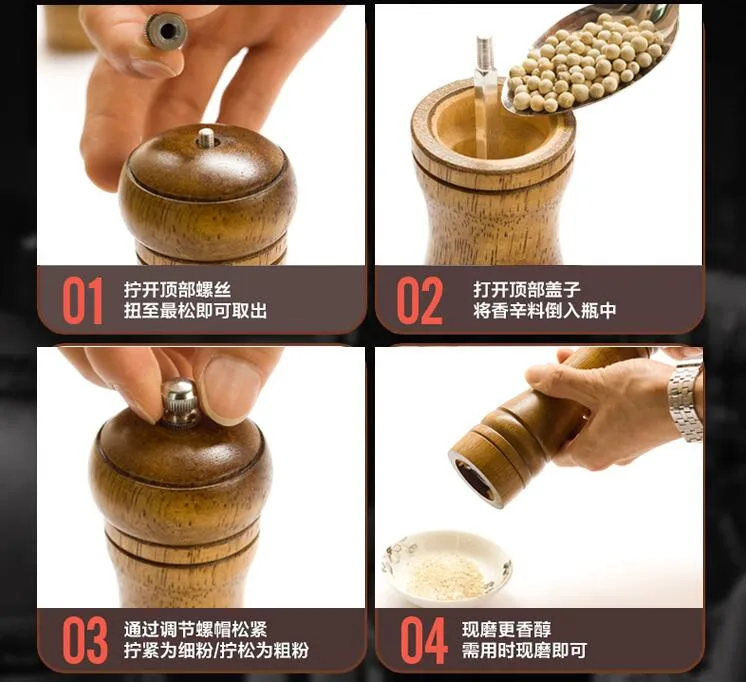 01 拧开顶部螺丝
扭至最松即可取出

02 打开顶部盖子
将香辛料倒入瓶中

03 通过调节螺帽松紧
拧紧为细粉/拧松为粗粉

04 现磨更香醇
需用时现磨即可