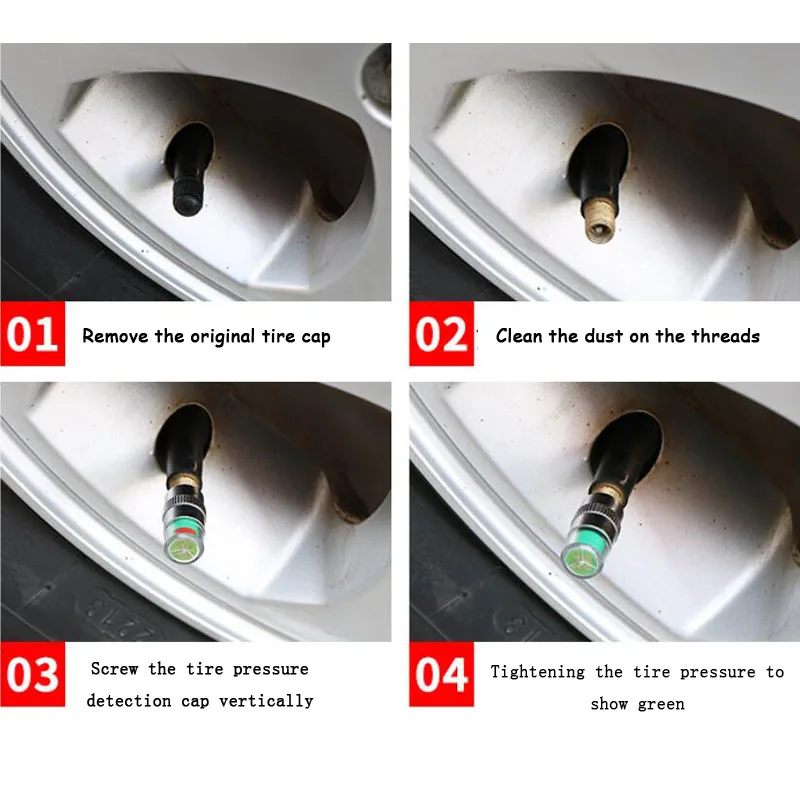 01 Remove the original tire cap

02 Clean the dust on the threads

03 Screw the tire pressure detection cap vertically

04 Tightening the tire pressure to show green