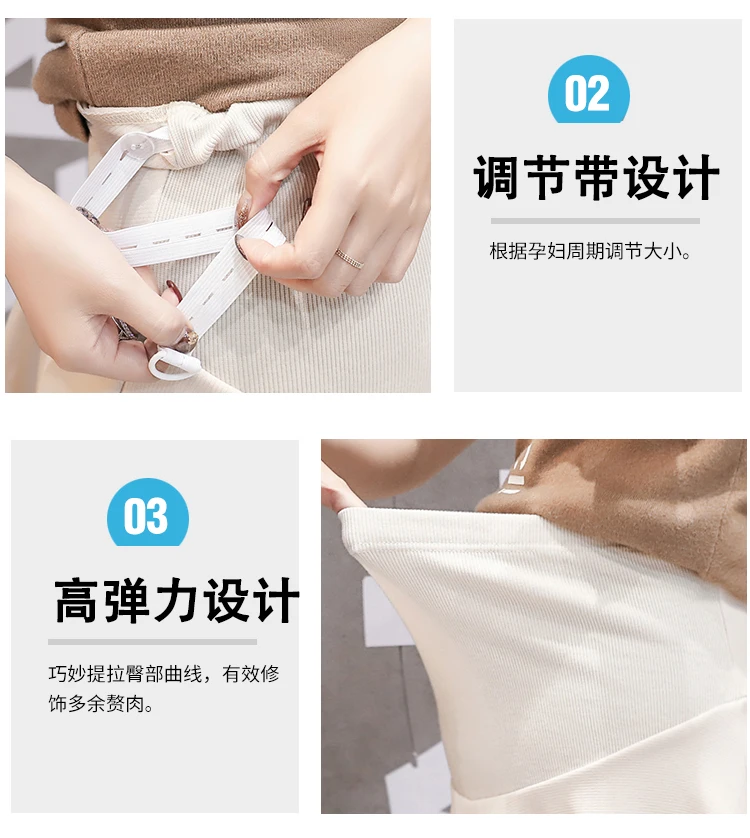 02

调节带设计

根据孕妇周期调节大小。

03

高弹力设计

巧妙提拉臀部曲线，有效修饰多余赘肉。