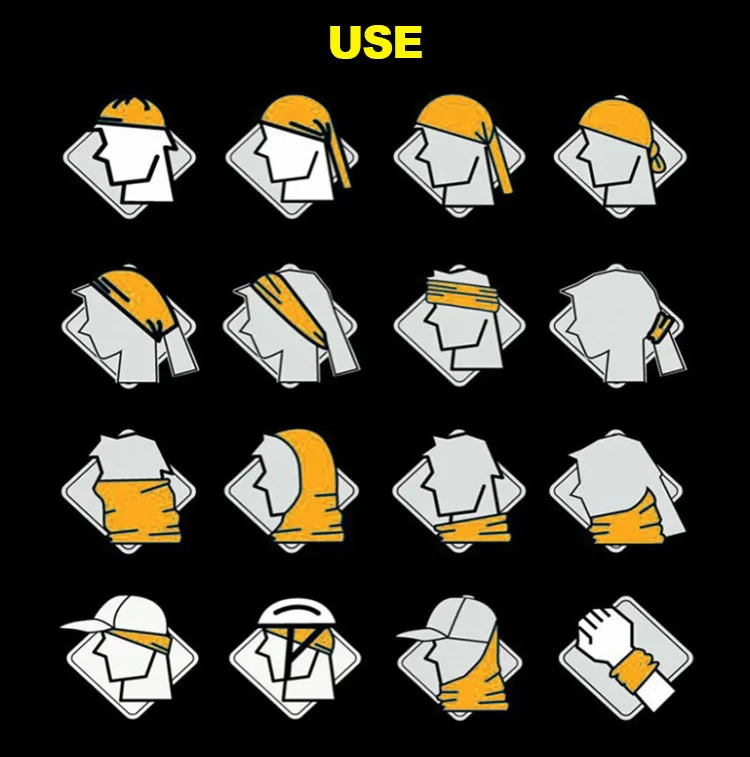 USE