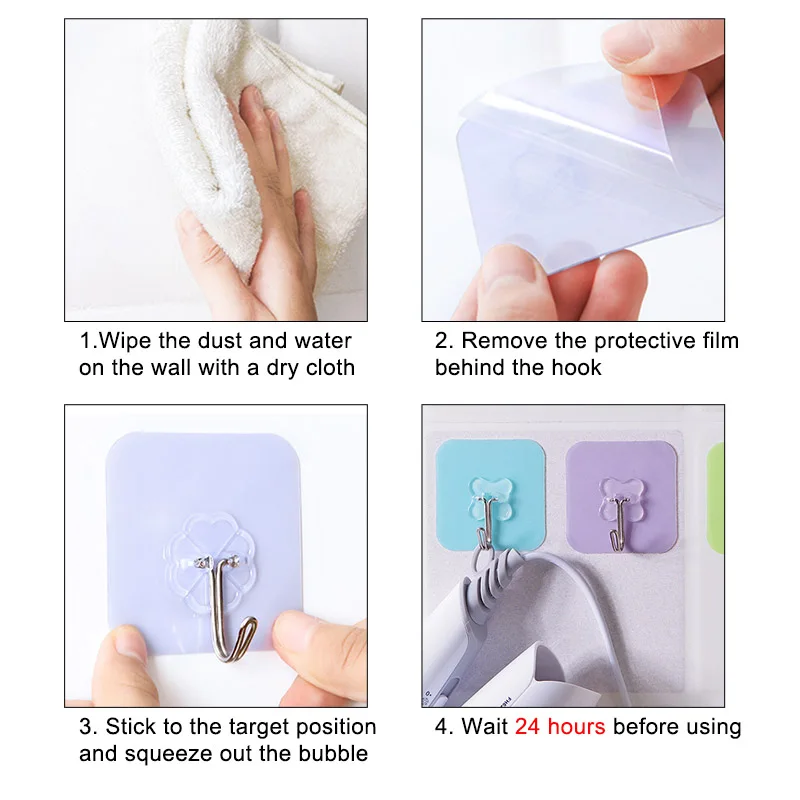 1.Wipe the dust and water on the wall with a dry cloth

2. Remove the protective film behind the hook

3. Stick to the target position and squeeze out the bubble

4. Wait 24 hours before using