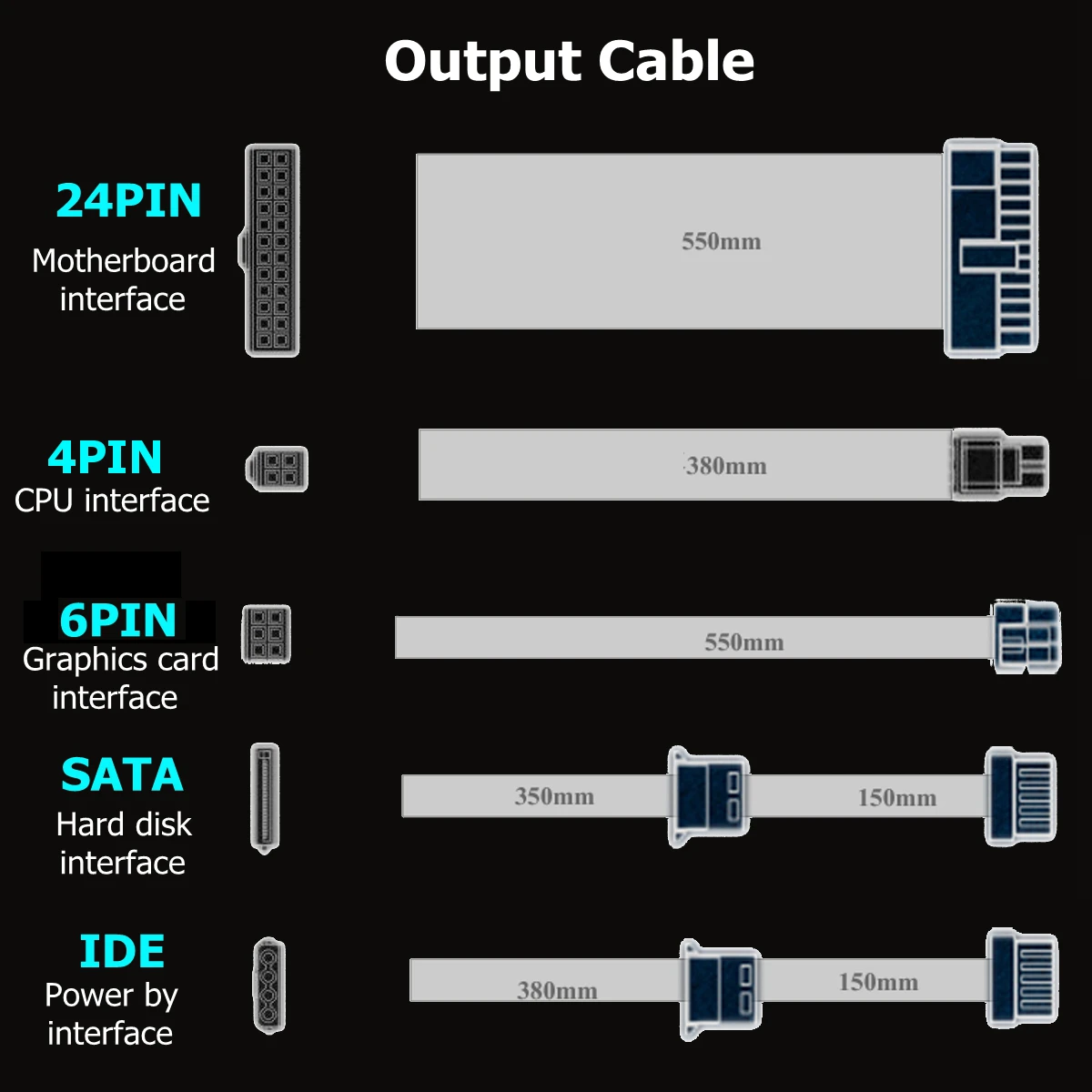 Output Cable

24PIN
Motherboard interface

550mm

4PIN
CPU interface

380mm

6PIN
Graphics card interface

550mm

SATA
Hard disk interface

350mm

150mm

IDE
Power by interface

380mm

150mm