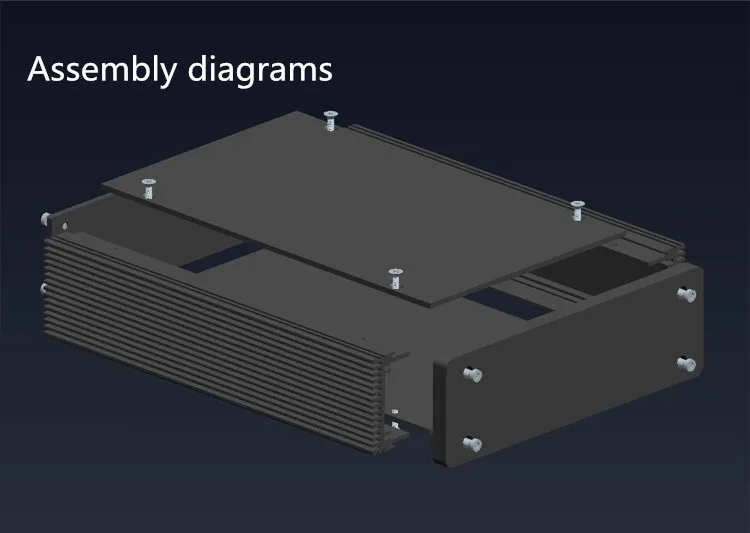 Assembly diagrams