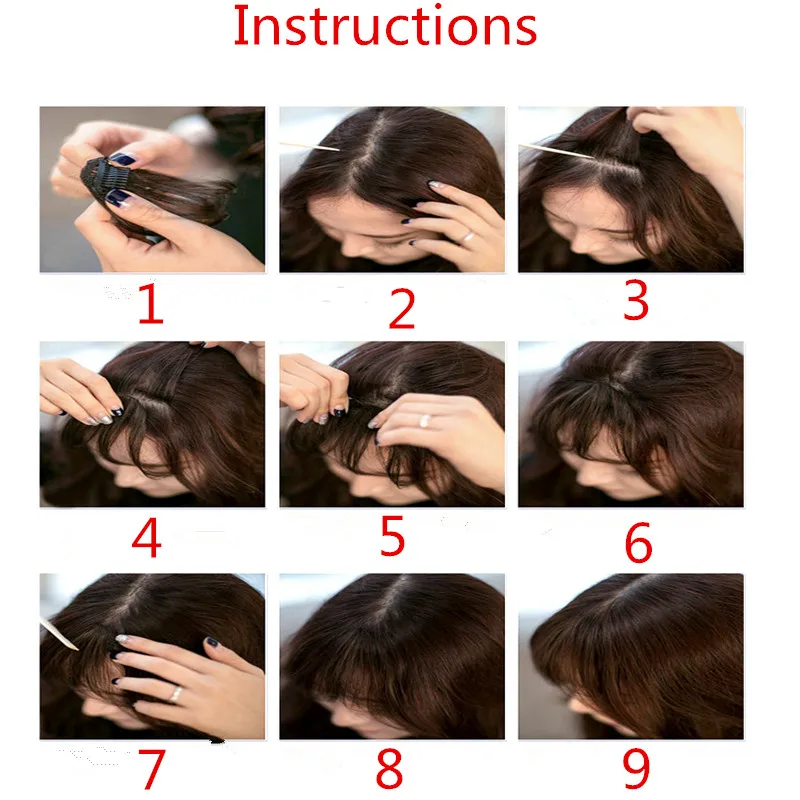 Instructions

1

2

3

4

5

6

7

8

9