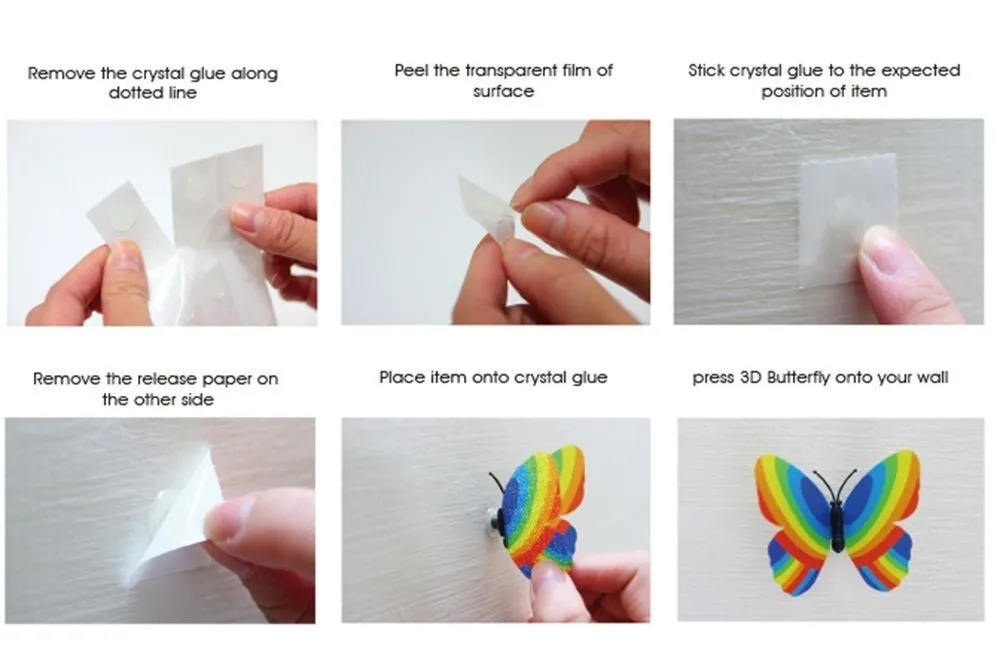 Remove the crystal glue along dotted line

Peel the transparent film of surface

Stick crystal glue to the expected position of item

Remove the release paper on the other side

Place item onto crystal glue

press 3D Butterfly onto your wall