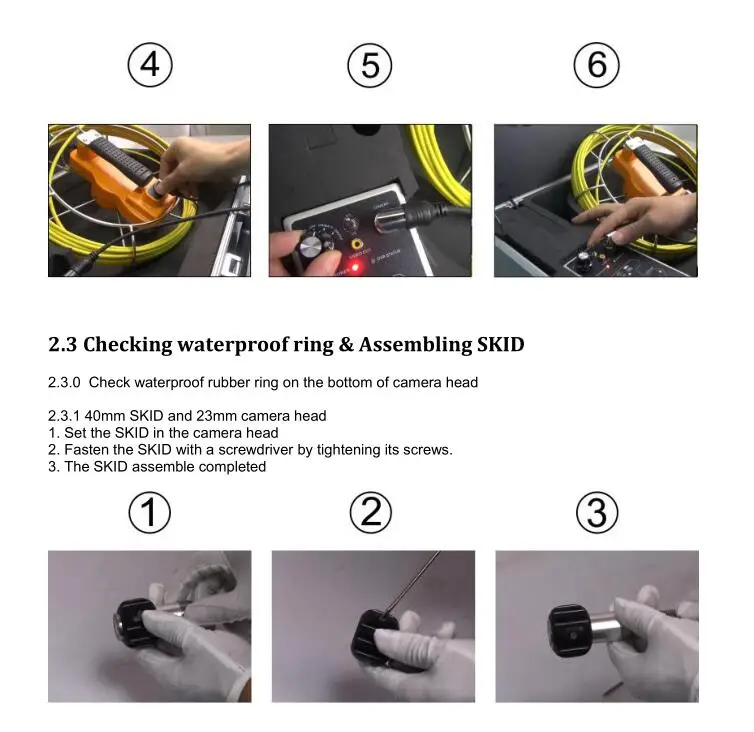 ④ ⑤ ⑥

2.3 Checking waterproof ring & Assembling SKID

2.3.0 Check waterproof rubber ring on the bottom of camera head

2.3.1 40mm SKID and 23mm camera head
1. Set the SKID in the camera head
2. Fasten the SKID with a screwdriver by tightening its screws.
3. The SKID assemble completed

① ② ③