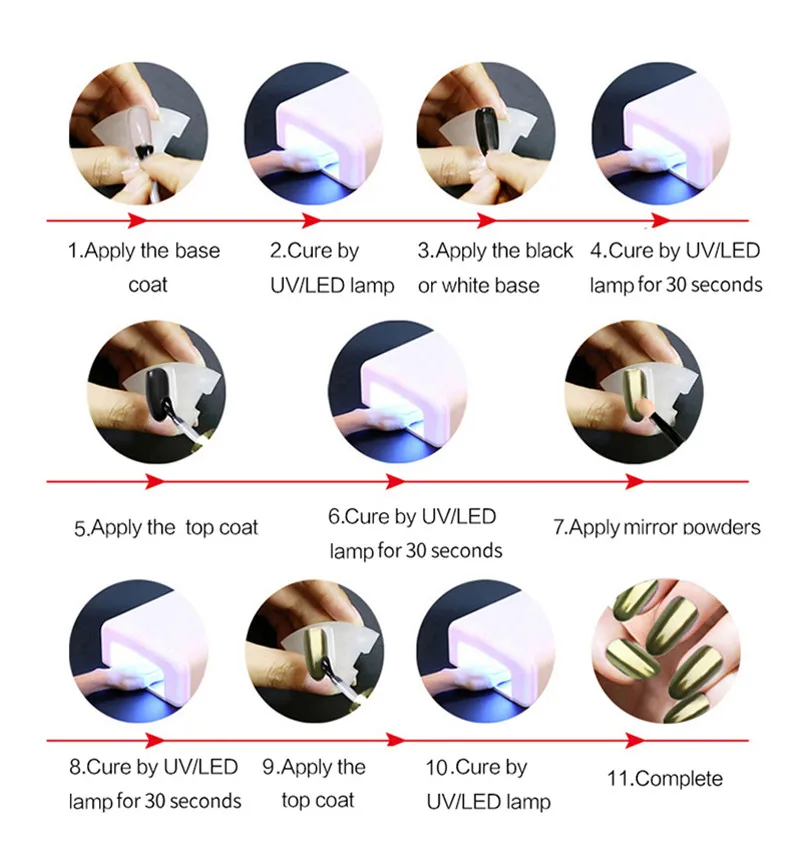 1.Apply the base coat

2.Cure by UV/LED lamp

3.Apply the black or white base

4.Cure by UV/LED lamp for 30 seconds

5.Apply the top coat

6.Cure by UV/LED lamp for 30 seconds

7.Apply mirror powders

8.Cure by UV/LED lamp for 30 seconds

9.Apply the top coat

10.Cure by UV/LED lamp

11.Complete