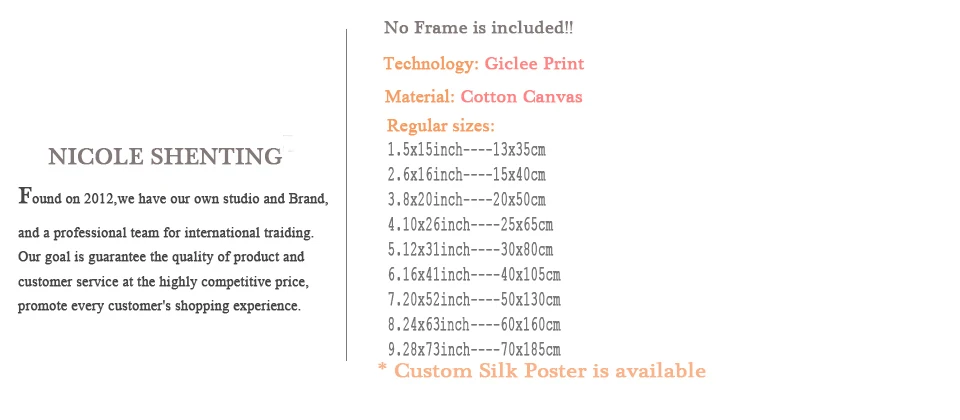 NICOLE SHENTING

Found on 2012,we have our own studio and Brand, and a professional team for international traiding. Our goal is guarantee the quality of product and customer service at the highly competitive price, promote every customer's shopping experience.

No Frame is included!!

Technology: Giclee Print

Material: Cotton Canvas

Regular sizes:
1.5x15inch----13x35cm
2.6x16inch----15x40cm
3.8x20inch----20x50cm
4.10x26inch----25x65cm
5.12x31inch----30x80cm
6.16x41inch----40x105cm
7.20x52inch----50x130cm
8.24x63inch----60x160cm
9.28x73inch----70x185cm

* Custom Silk Poster is available