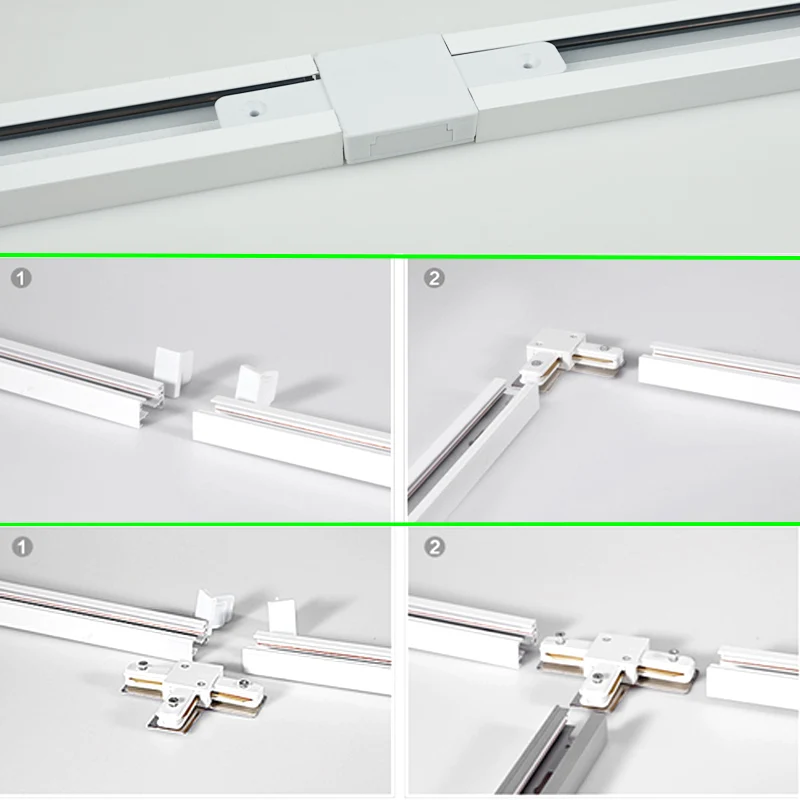 1

2

1

2