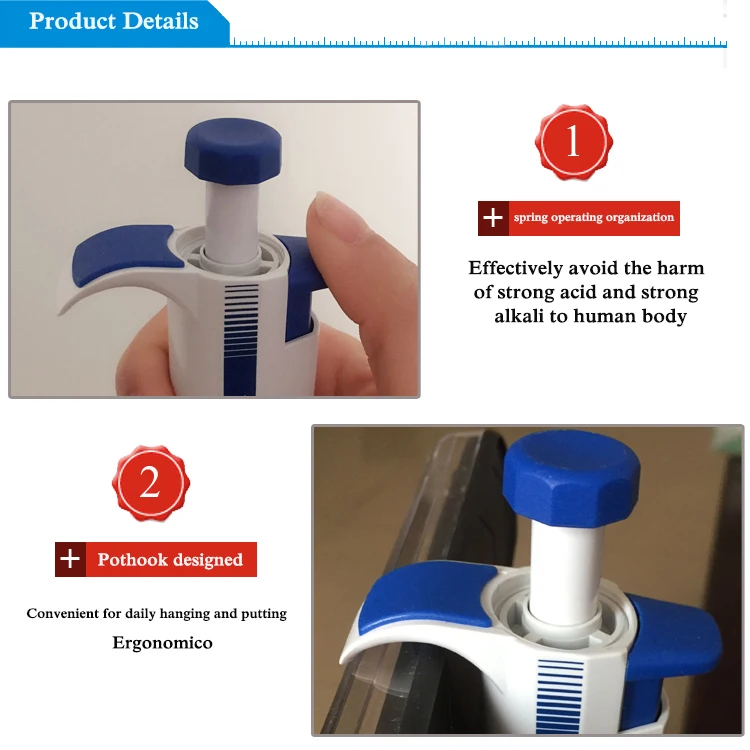 Product Details

1

+ spring operating organization

Effectively avoid the harm of strong acid and strong alkali to human body

2

+ Pothook designed

Convenient for daily hanging and putting

Ergonomico