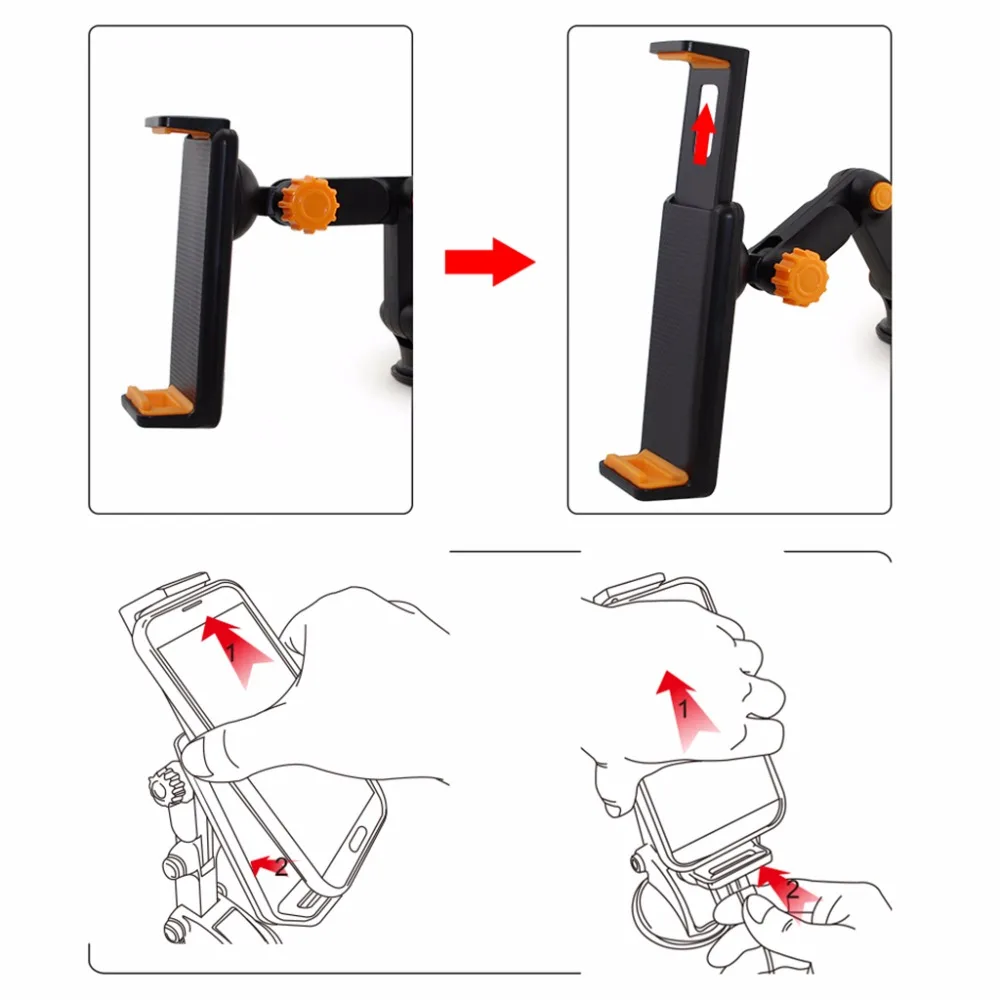 1
2
1
2