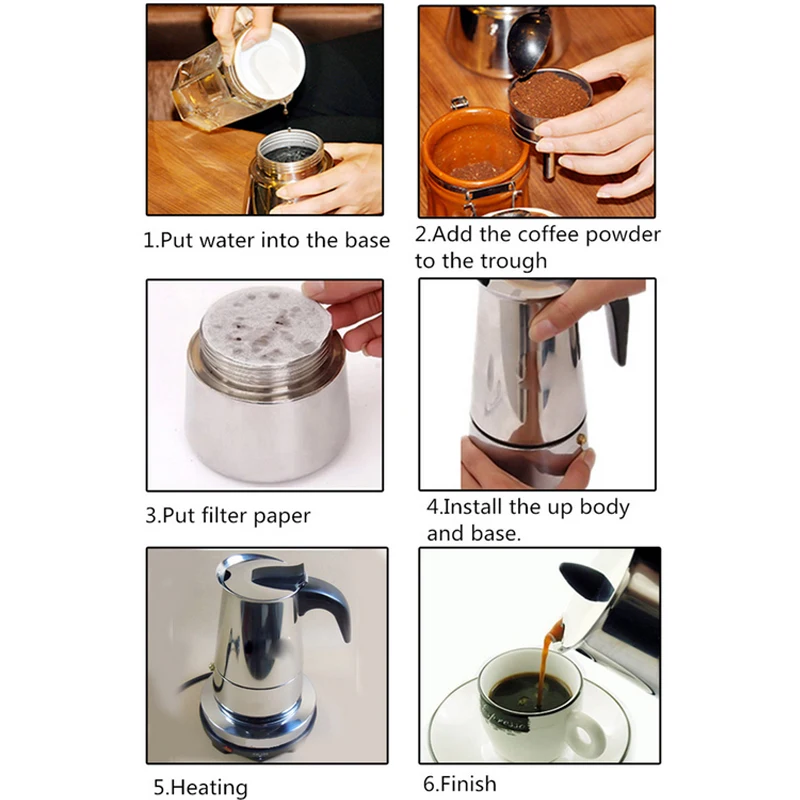 1.Put water into the base

2.Add the coffee powder to the trough

3.Put filter paper

4.Install the up body and base.

5.Heating

6.Finish