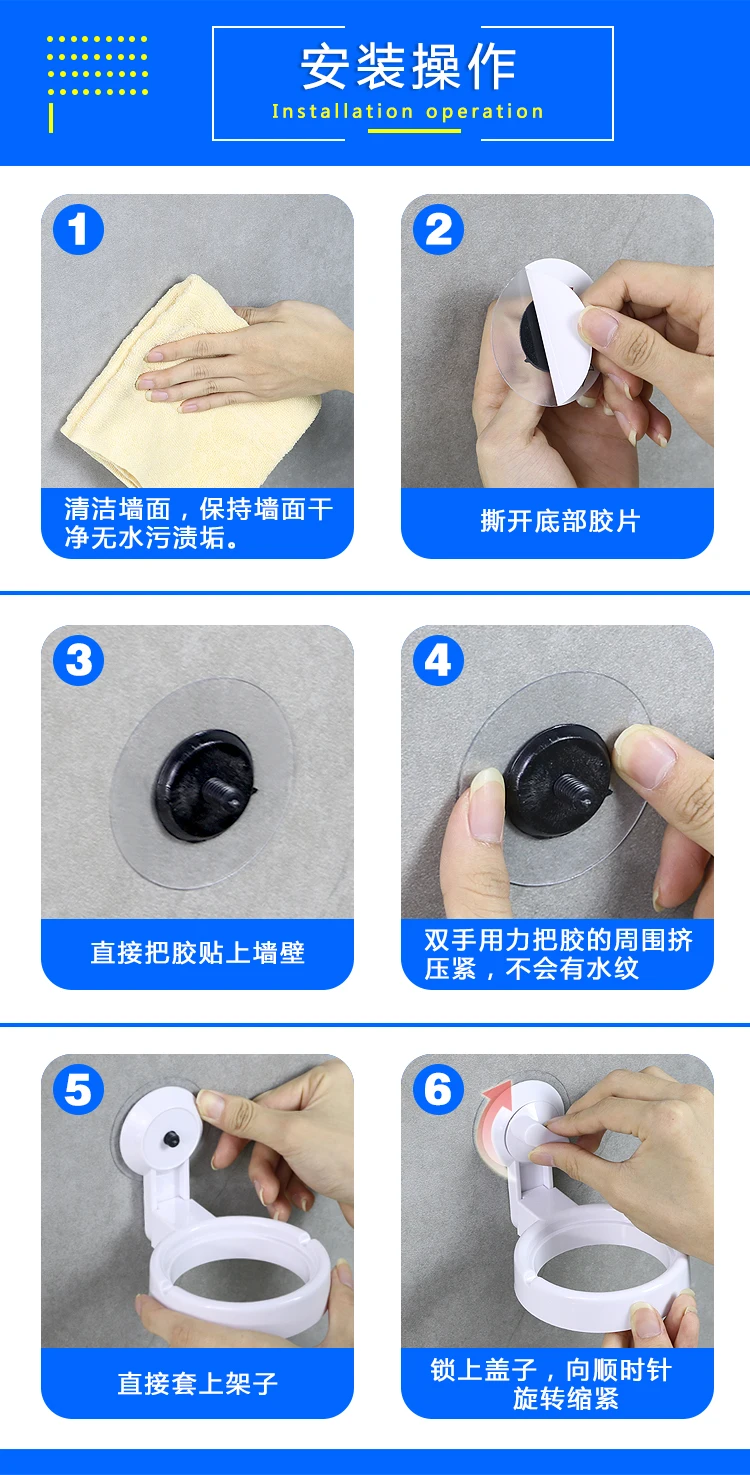 安装操作
Installation operation

1
清洁墙面，保持墙面干净无水污渍垢。

2
撕开底部胶片

3
直接把胶贴上墙壁

4
双手用力把胶的周围挤压紧，不会有水纹

5
直接套上架子

6
锁上盖子，向顺时针旋转缩紧