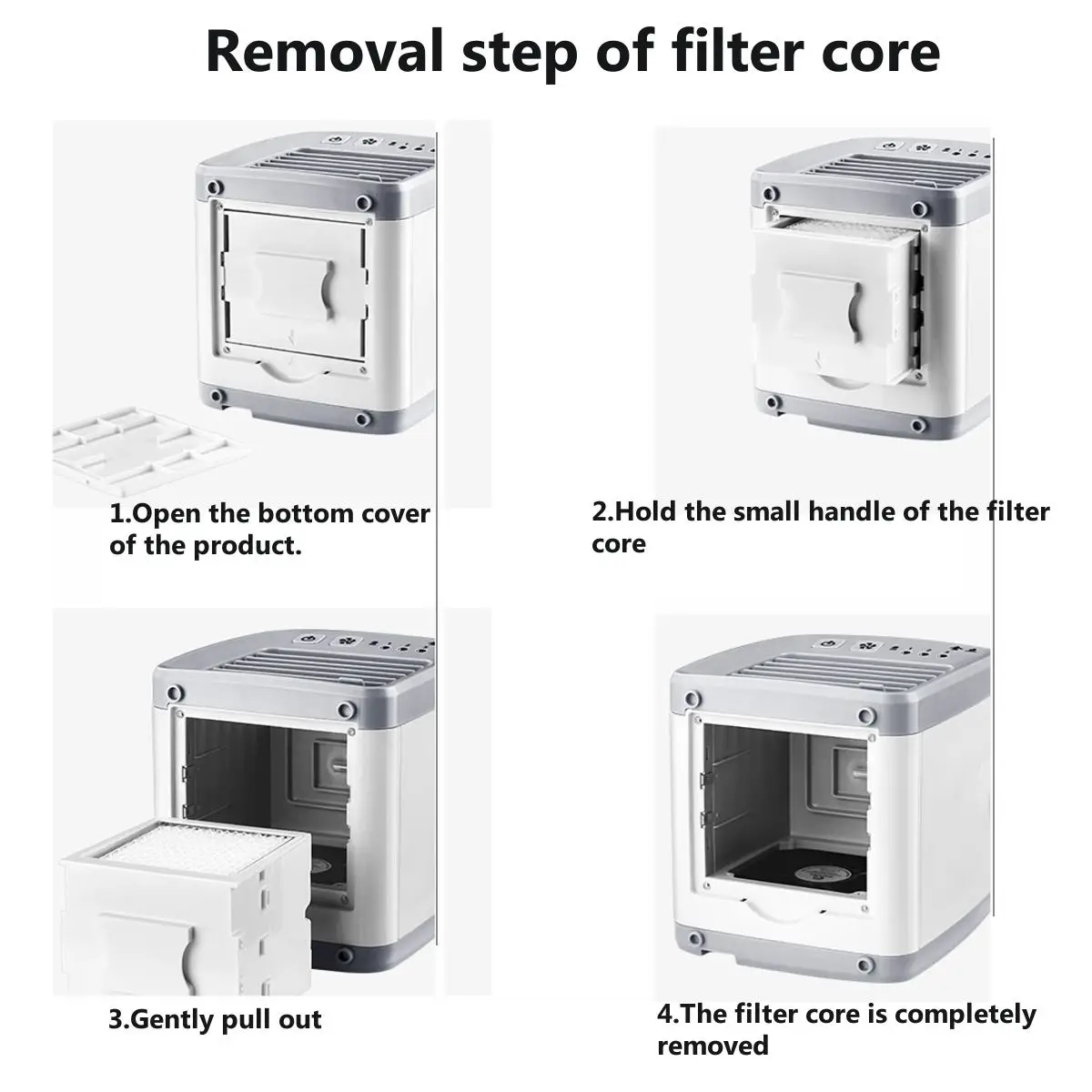 Removal step of filter core

1.Open the bottom cover of the product.

2.Hold the small handle of the filter core

3.Gently pull out

4.The filter core is completely removed