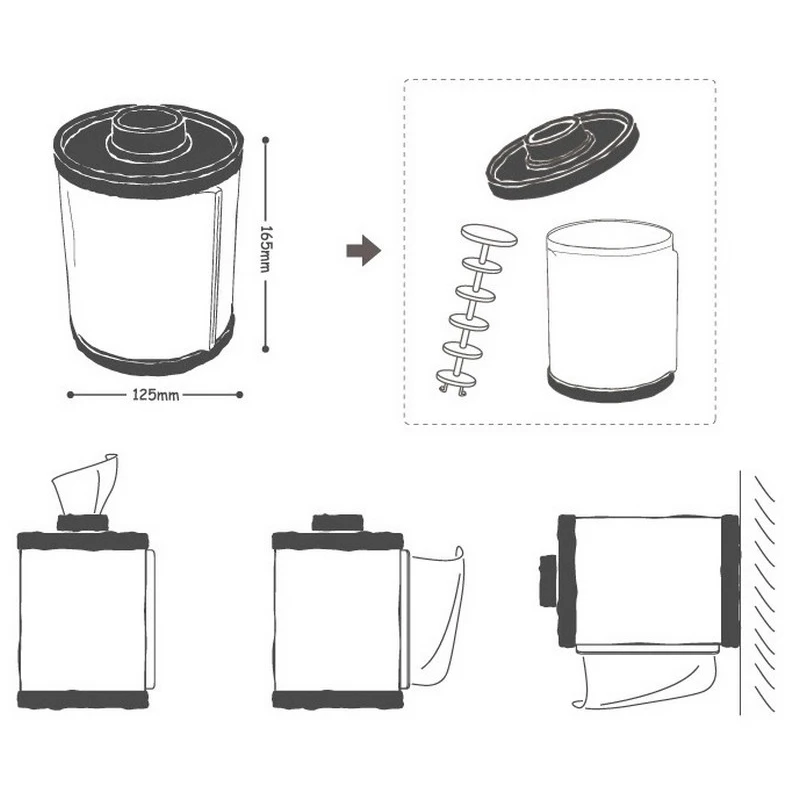 165mm

125mm