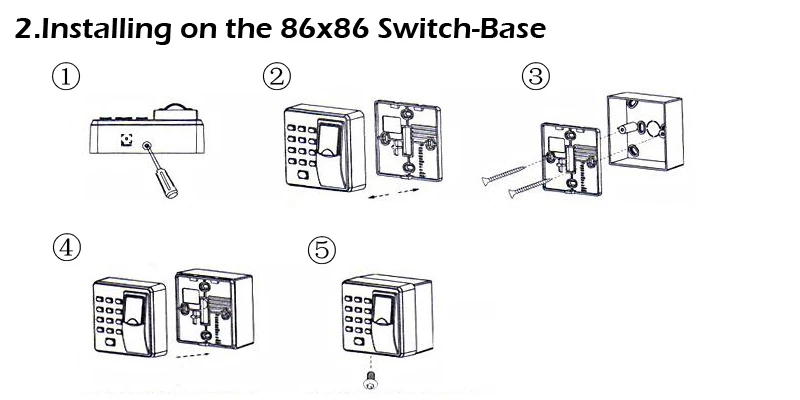 2.Installing on the 86x86 Switch-Base

①

②

③

④

⑤