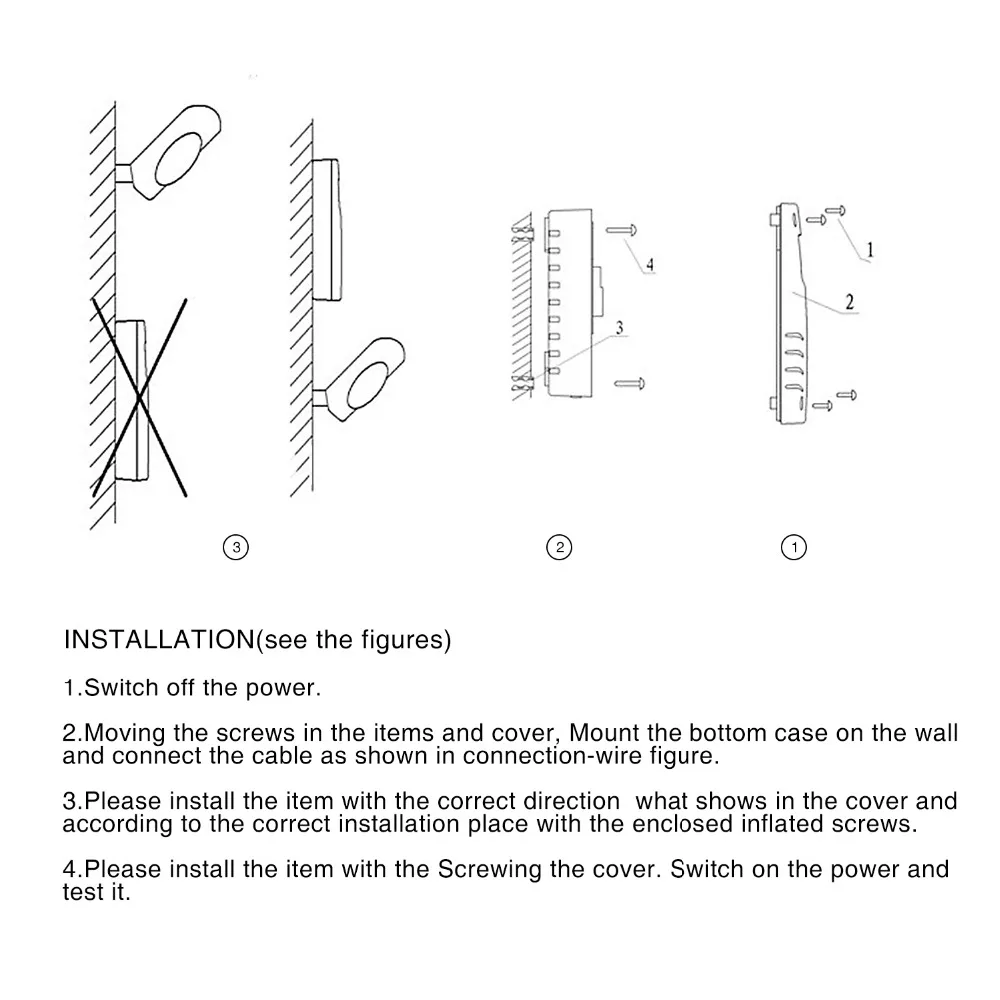 4
3
1
2
③
②
①

INSTALLATION(see the figures)

1.Switch off the power.

2.Moving the screws in the items and cover, Mount the bottom case on the wall and connect the cable as shown in connection-wire figure.

3.Please install the item with the correct direction what shows in the cover and according to the correct installation place with the enclosed inflated screws.

4.Please install the item with the Screwing the cover. Switch on the power and test it.