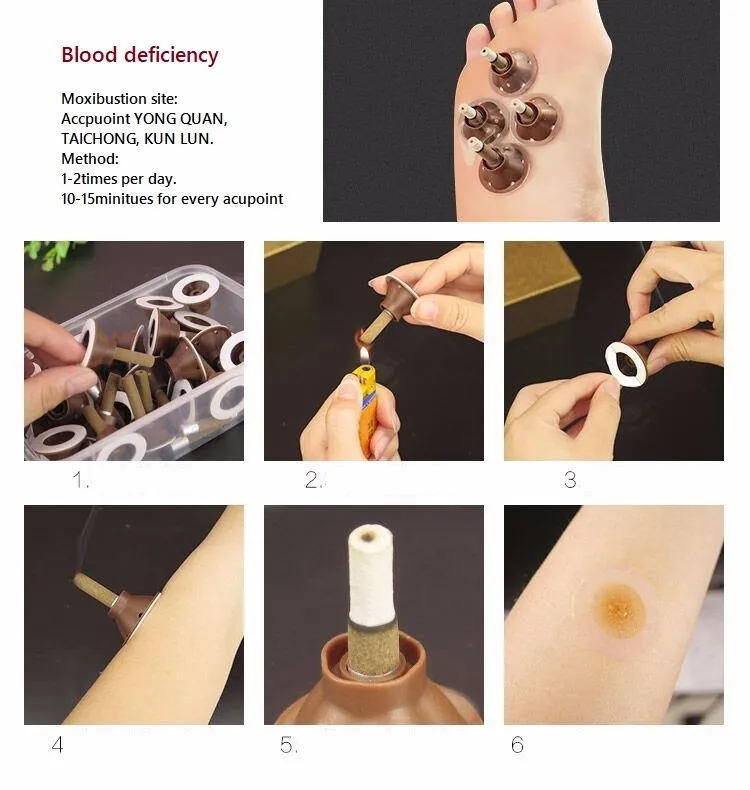 Blood deficiency

Moxibustion site:
Accpuoint YONG QUAN, TAICHONG, KUN LUN.
Method:
1-2times per day.
10-15minitues for every acupoint

1.

2.

3.

4

5.

6