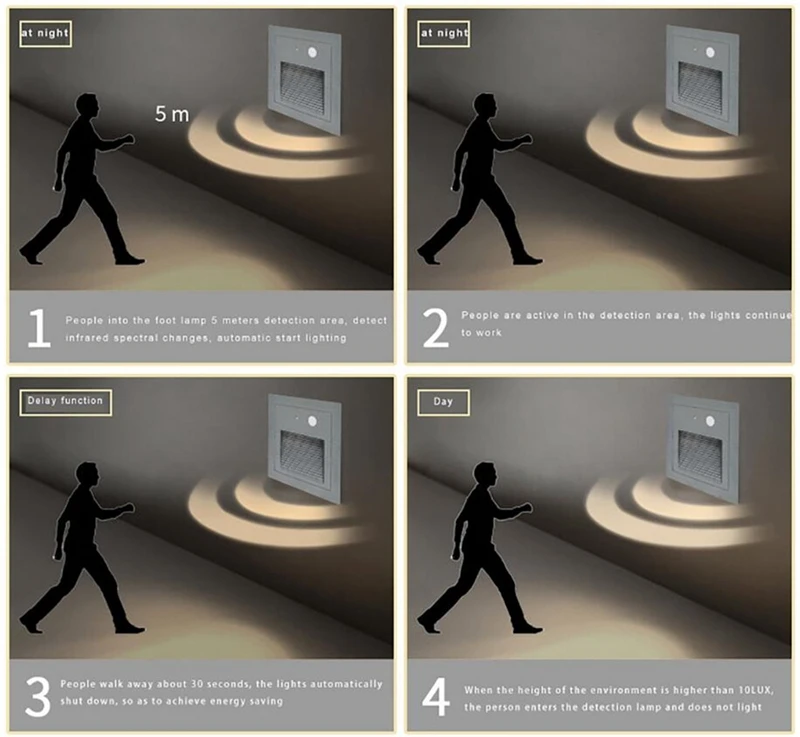 at night

5 m

1 People into the foot lamp 5 meters detection area, detect infrared spectral changes, automatic start lighting

at night

2 People are active in the detection area, the lights continue to work

Delay function

3 People walk away about 30 seconds, the lights automatically shut down, so as to achieve energy saving

Day

4 When the height of the environment is higher than 10LUX, the person enters the detection lamp and does not light