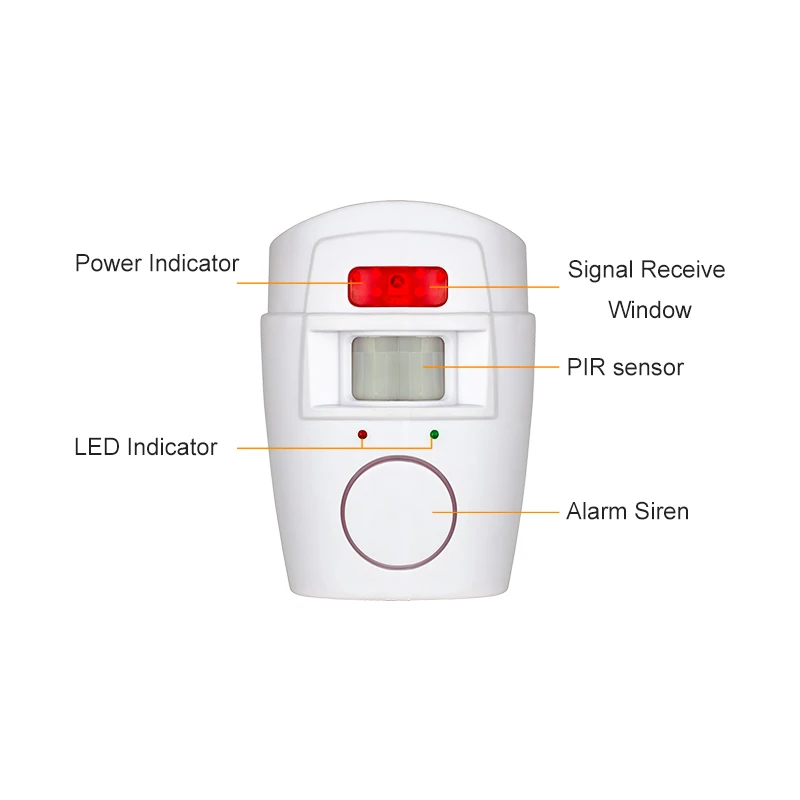 Power Indicator

Signal Receive Window

PIR sensor

LED Indicator

Alarm Siren