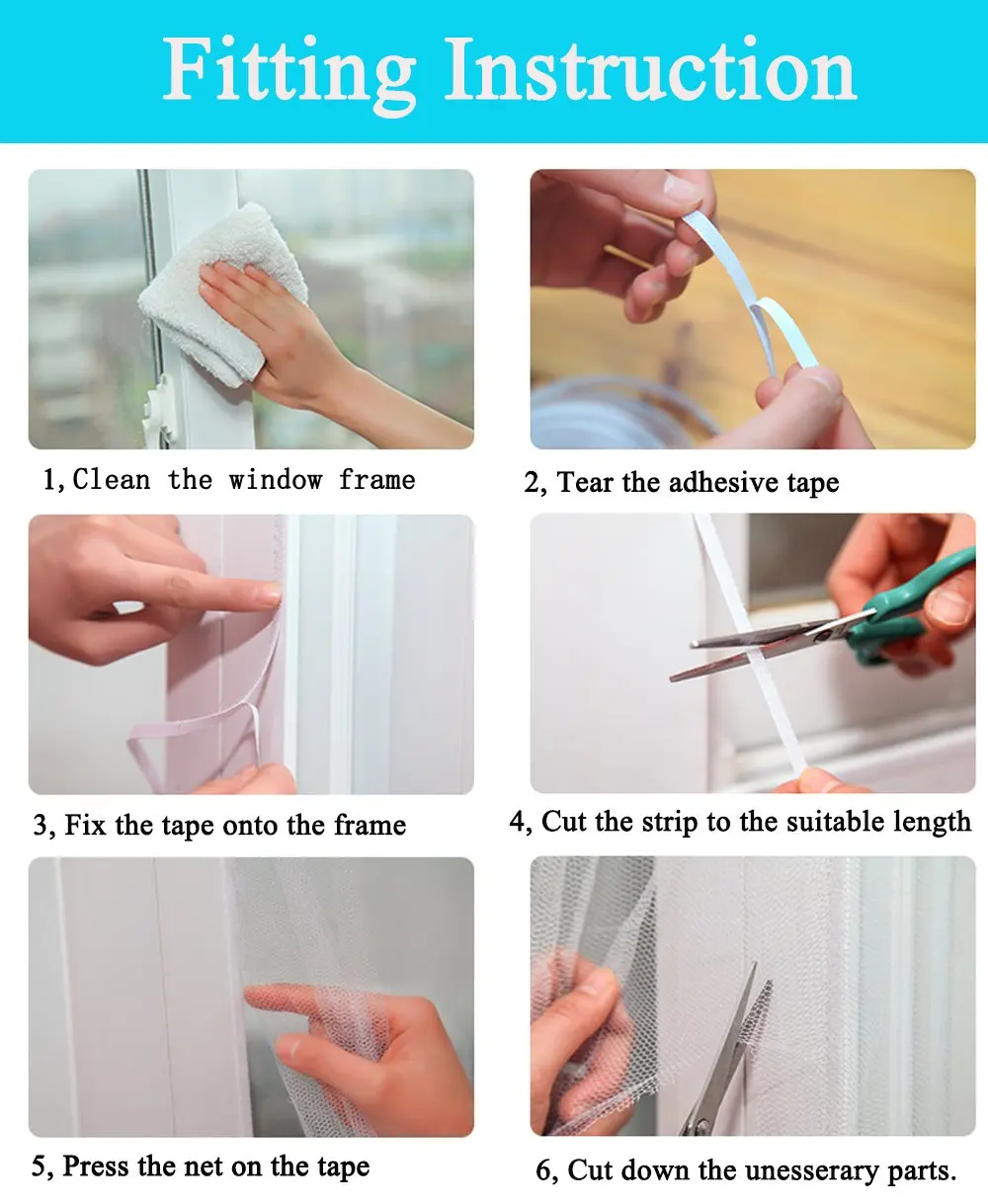 Fitting Instruction

1, Clean the window frame

2, Tear the adhesive tape

3, Fix the tape onto the frame

4, Cut the strip to the suitable length

5, Press the net on the tape

6, Cut down the unesserary parts.