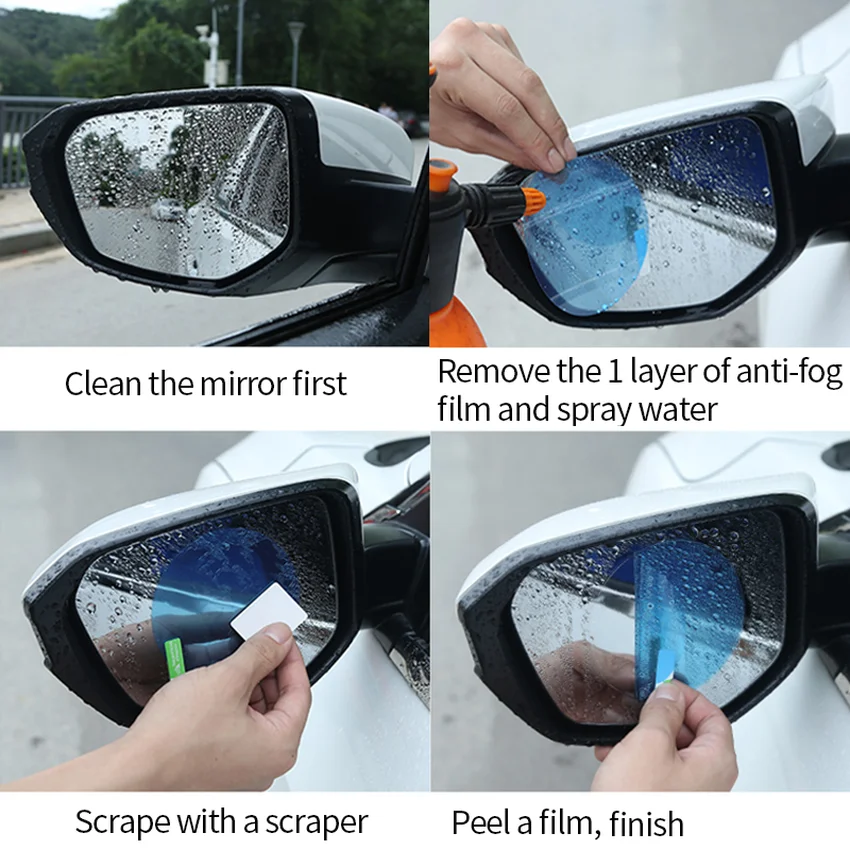 Clean the mirror first

Remove the 1 layer of anti-fog film and spray water

Scrape with a scraper

Peel a film, finish