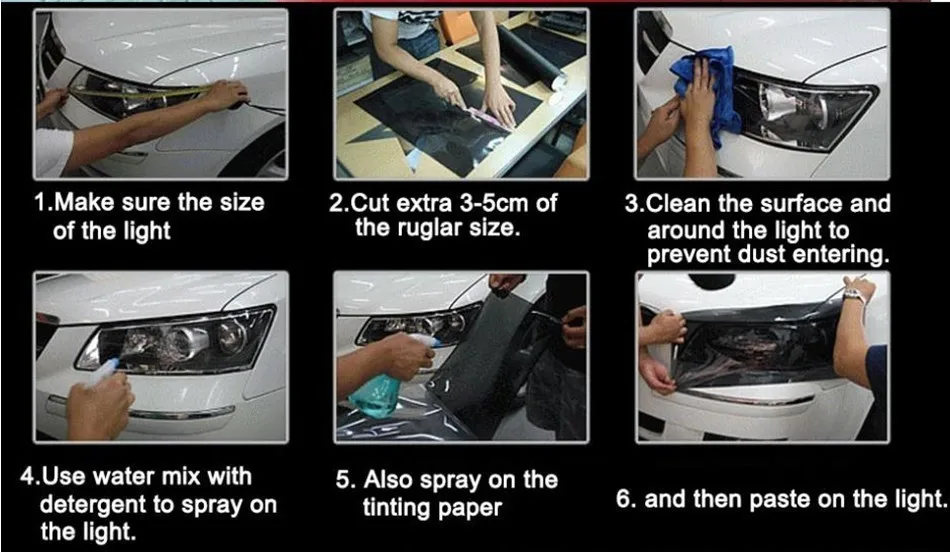 1.Make sure the size of the light

2.Cut extra 3-5cm of the ruglar size.

3.Clean the surface and around the light to prevent dust entering.

4.Use water mix with detergent to spray on the light.

5. Also spray on the tinting paper

6. and then paste on the light.